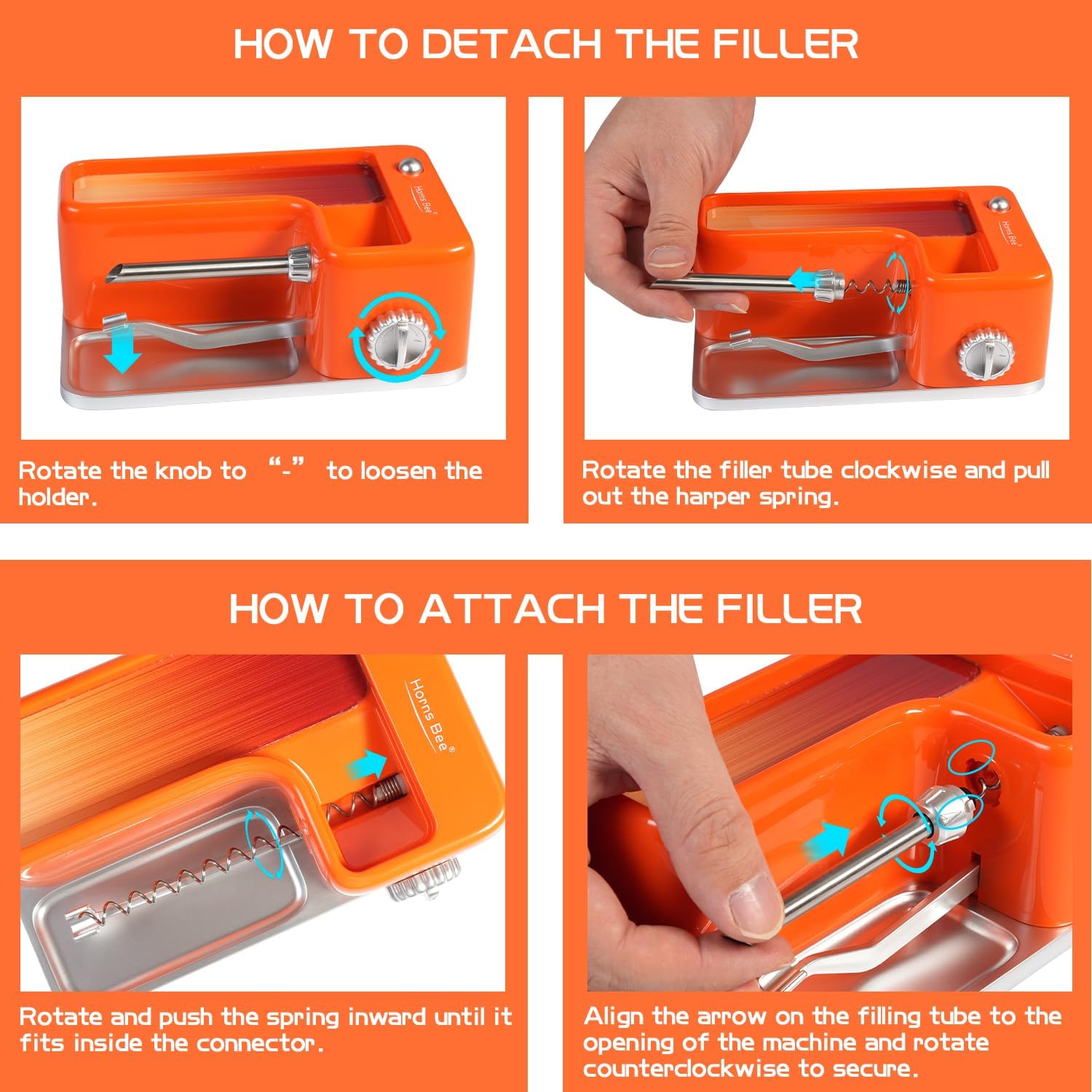 HOW TO DETACH THE FILLER

Horns Bee

Rotate the knob to "-" to loosen the holder.

Horns Bee

Rotate the filler tube clockwise and pull out the harper spring.

HOW TO ATTACH THE FILLER

Horns Bee®

Rotate and push the spring inward until it fits inside the connector.

Align the arrow on the filling tube to the opening of the machine and rotate counterclockwise to secure.