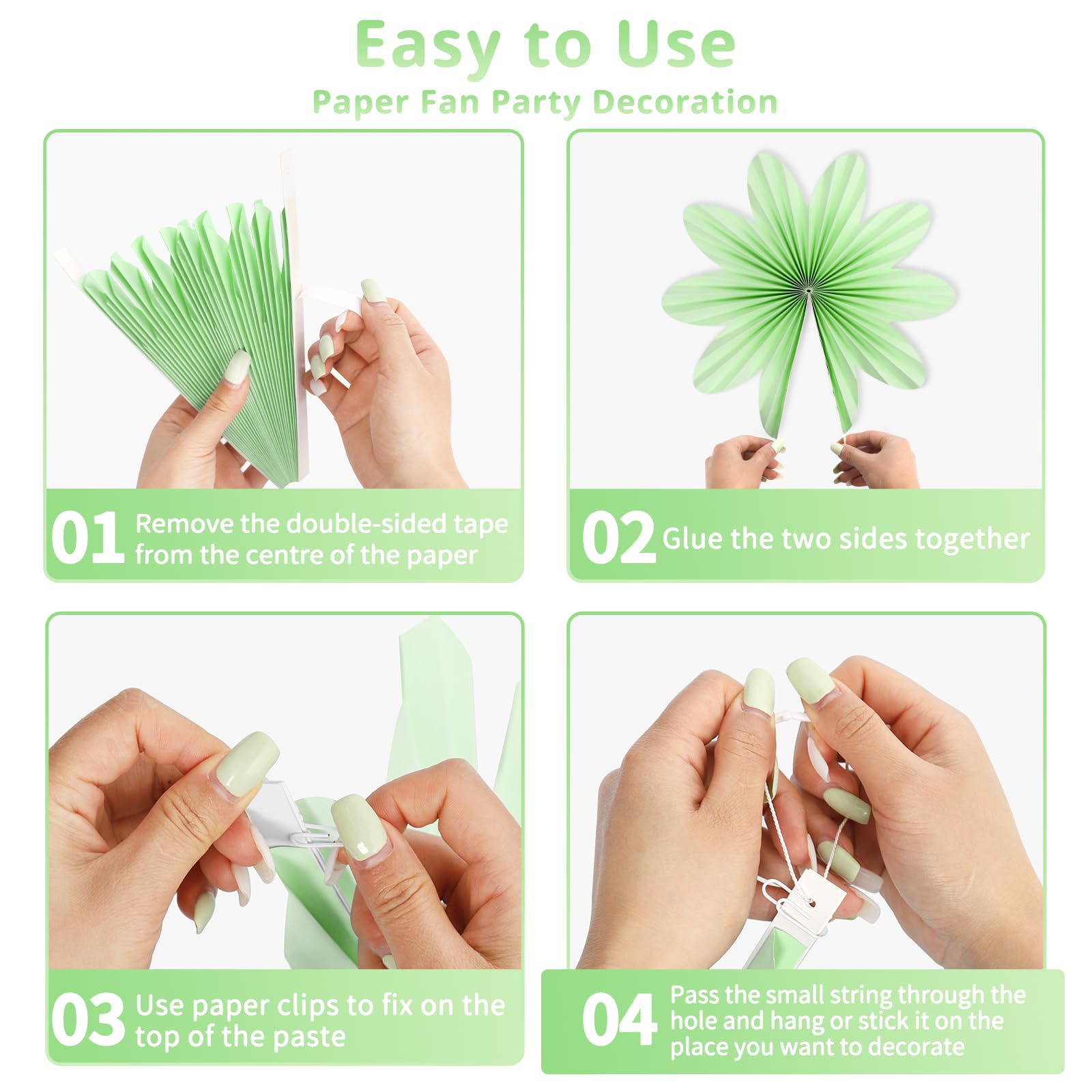 Easy to Use
Paper Fan Party Decoration

01 Remove the double-sided tape from the centre of the paper

02 Glue the two sides together

03 Use paper clips to fix on the top of the paste

04 Pass the small string through the hole and hang or stick it on the place you want to decorate