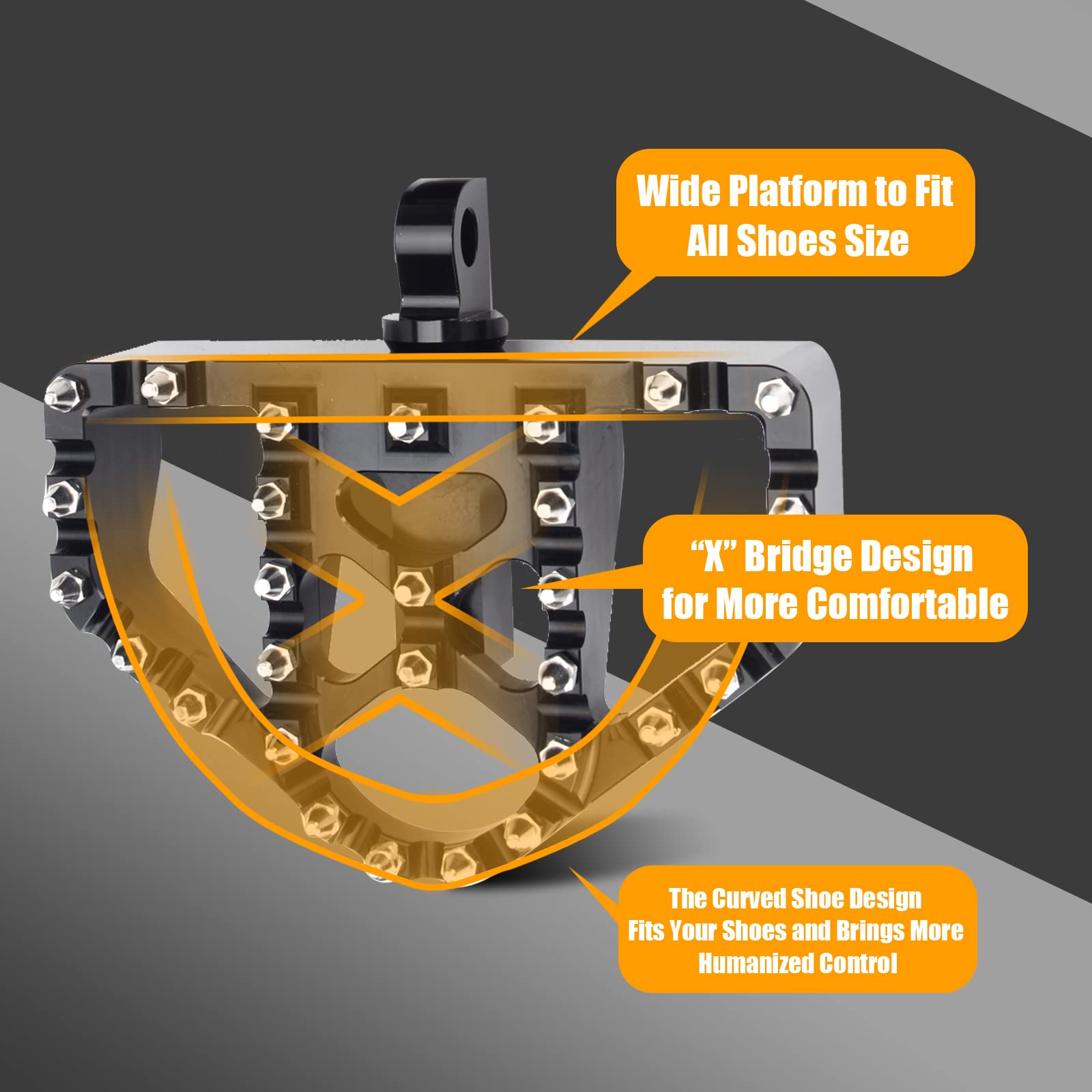 Wide Platform to Fit All Shoes Size

“X” Bridge Design for More Comfortable

The Curved Shoe Design Fits Your Shoes and Brings More Humanized Control