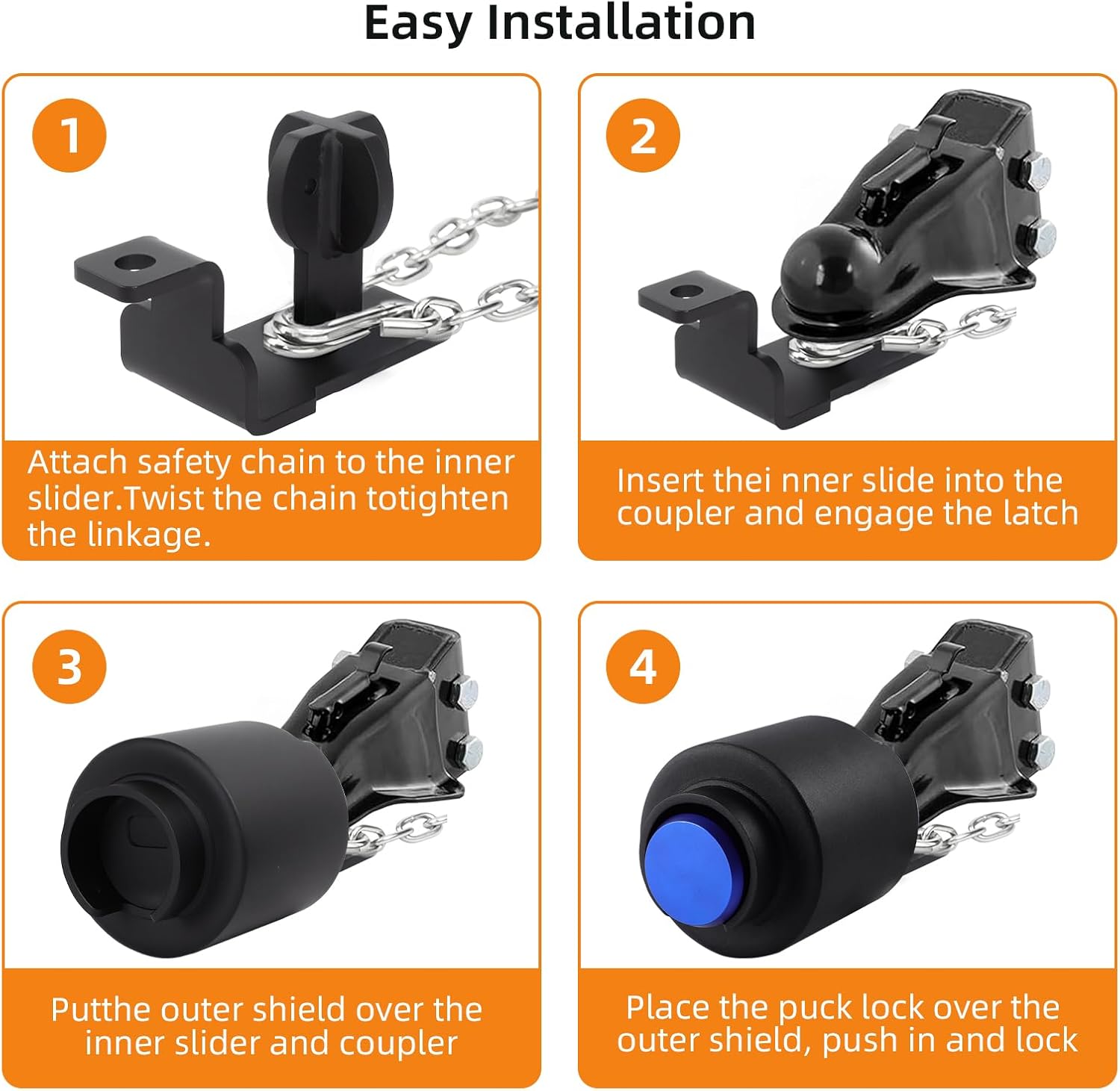 Easy Installation

1

Attach safety chain to the inner slider.Twist the chain totighten the linkage.

2

Insert thei nner slide into the coupler and engage the latch

3

Putthe outer shield over the inner slider and coupler

4

Place the puck lock over the outer shield, push in and lock