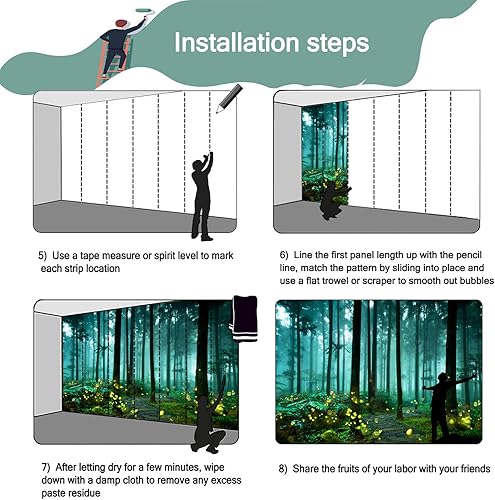 Installation steps

5) Use a tape measure or spirit level to mark each strip location

6) Line the first panel length up with the pencil line, match the pattern by sliding into place and use a flat trowel or scraper to smooth out bubbles

7) After letting dry for a few minutes, wipe down with a damp cloth to remove any excess paste residue

8) Share the fruits of your labor with your friends