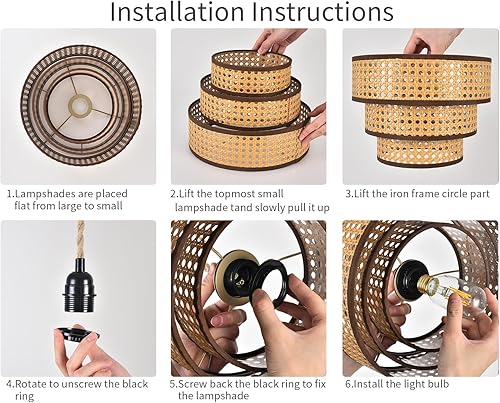 Installation Instructions

1.Lampshades are placed flat from large to small

2.Lift the topmost small lampshade tand slowly pull it up

3.Lift the iron frame circle part

4.Rotate to unscrew the black ring

5.Screw back the black ring to fix the lampshade

6.Install the light bulb