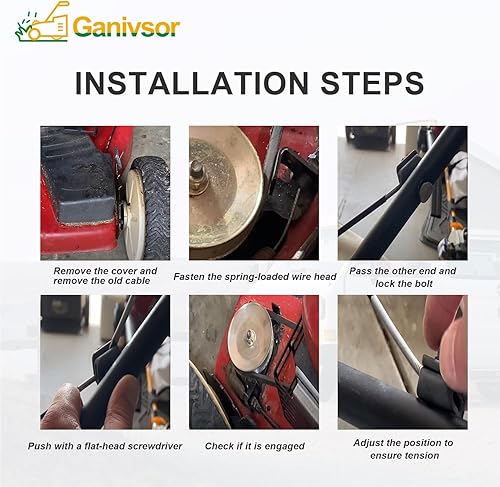 Ganivsor

INSTALLATION STEPS

Remove the cover and remove the old cable

Fasten the spring-loaded wire head

Pass the other end and lock the bolt

Push with a flat-head screwdriver

Check if it is engaged

Adjust the position to ensure tension