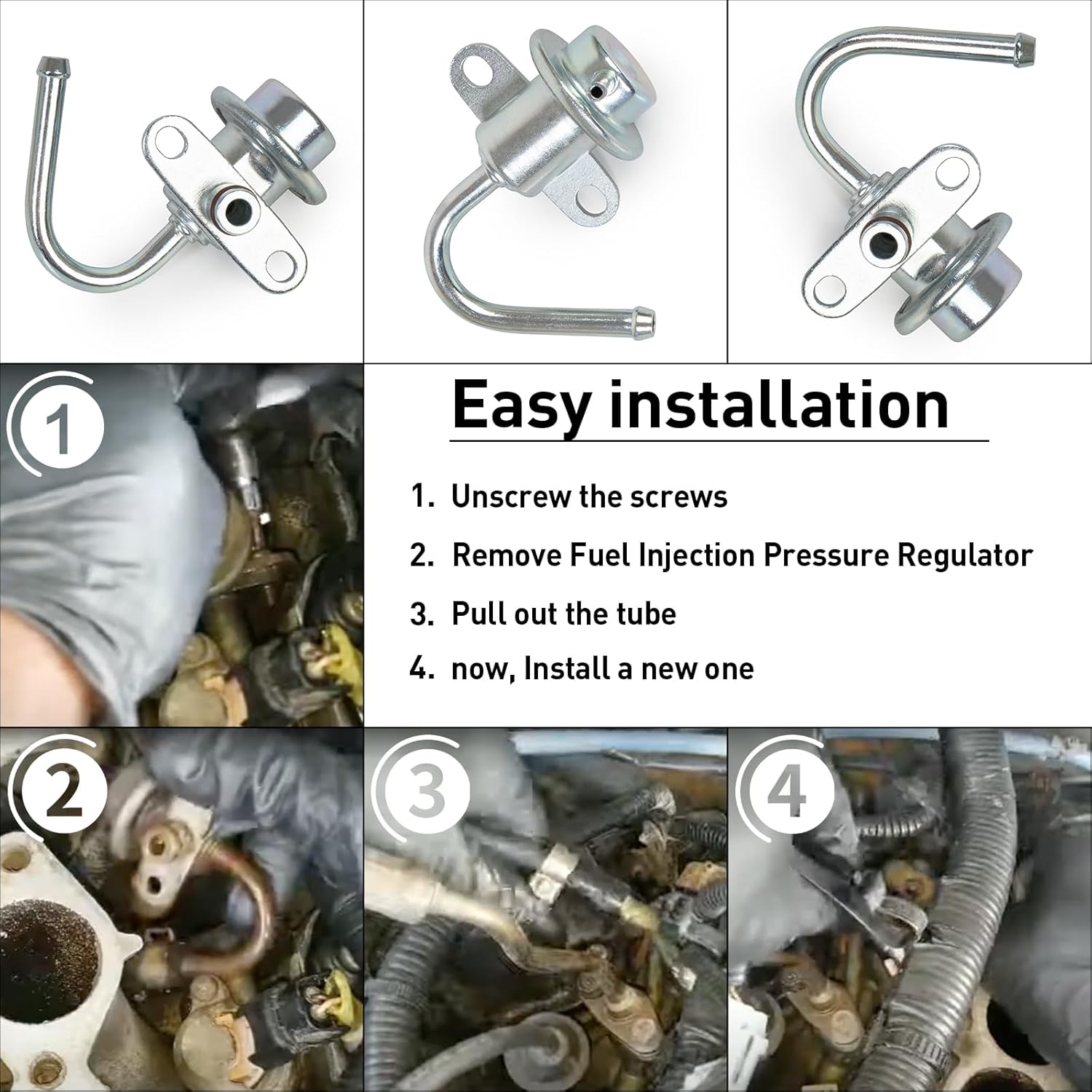 1

Easy installation

1. Unscrew the screws
2. Remove Fuel Injection Pressure Regulator
3. Pull out the tube
4. now, Install a new one

2

3

4