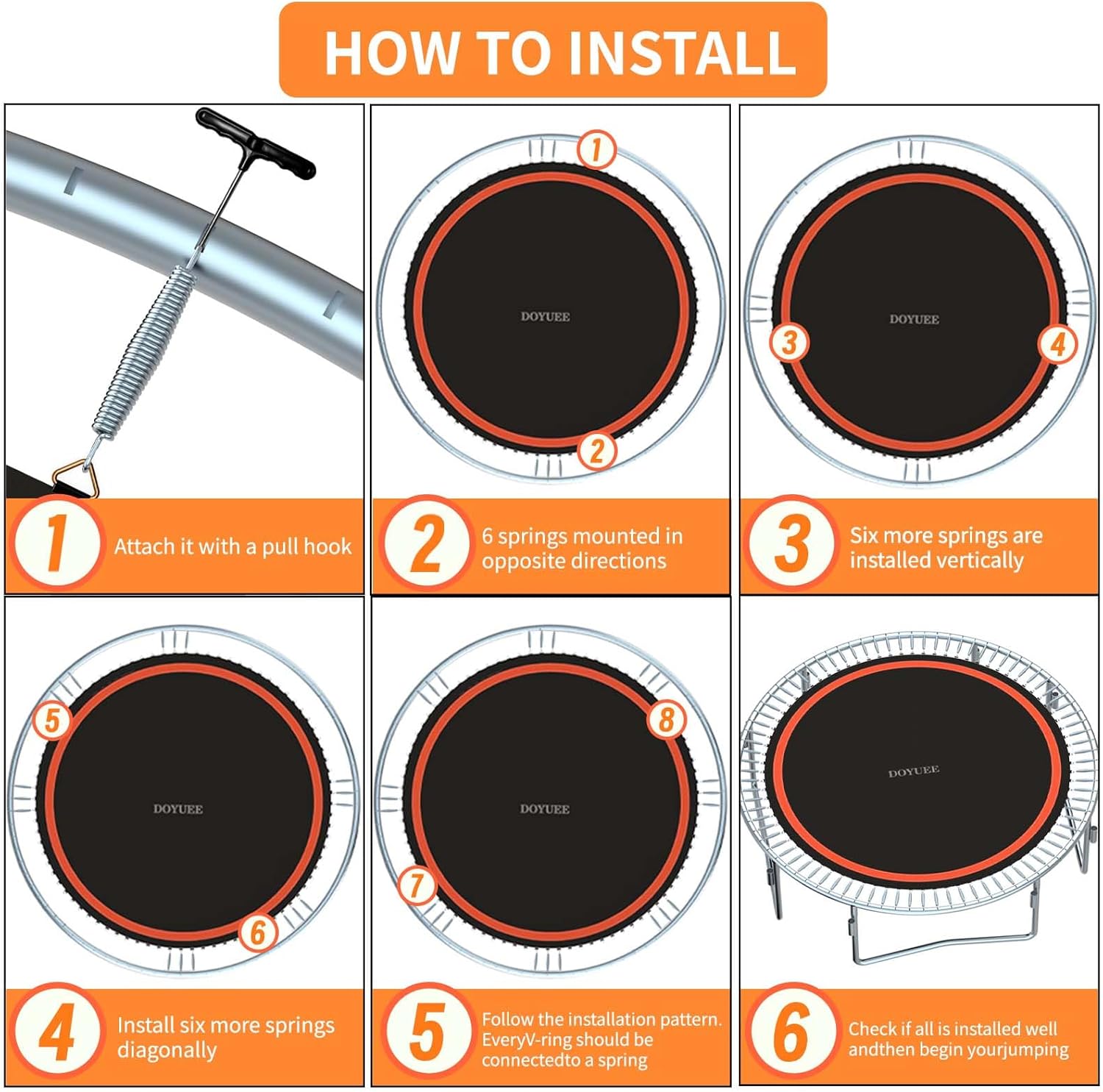 HOW TO INSTALL

1 Attach it with a pull hook

1
DOYUEE
2

2 6 springs mounted in opposite directions

DOYUEE
3
4

3 Six more springs are installed vertically

5
DOYUEE
6

4 Install six more springs diagonally

8
DOYUEE
7

5 Follow the installation pattern. EveryV-ring should be connectedto a spring

DOYUEE

6 Check if all is installed well andthen begin yourjumping