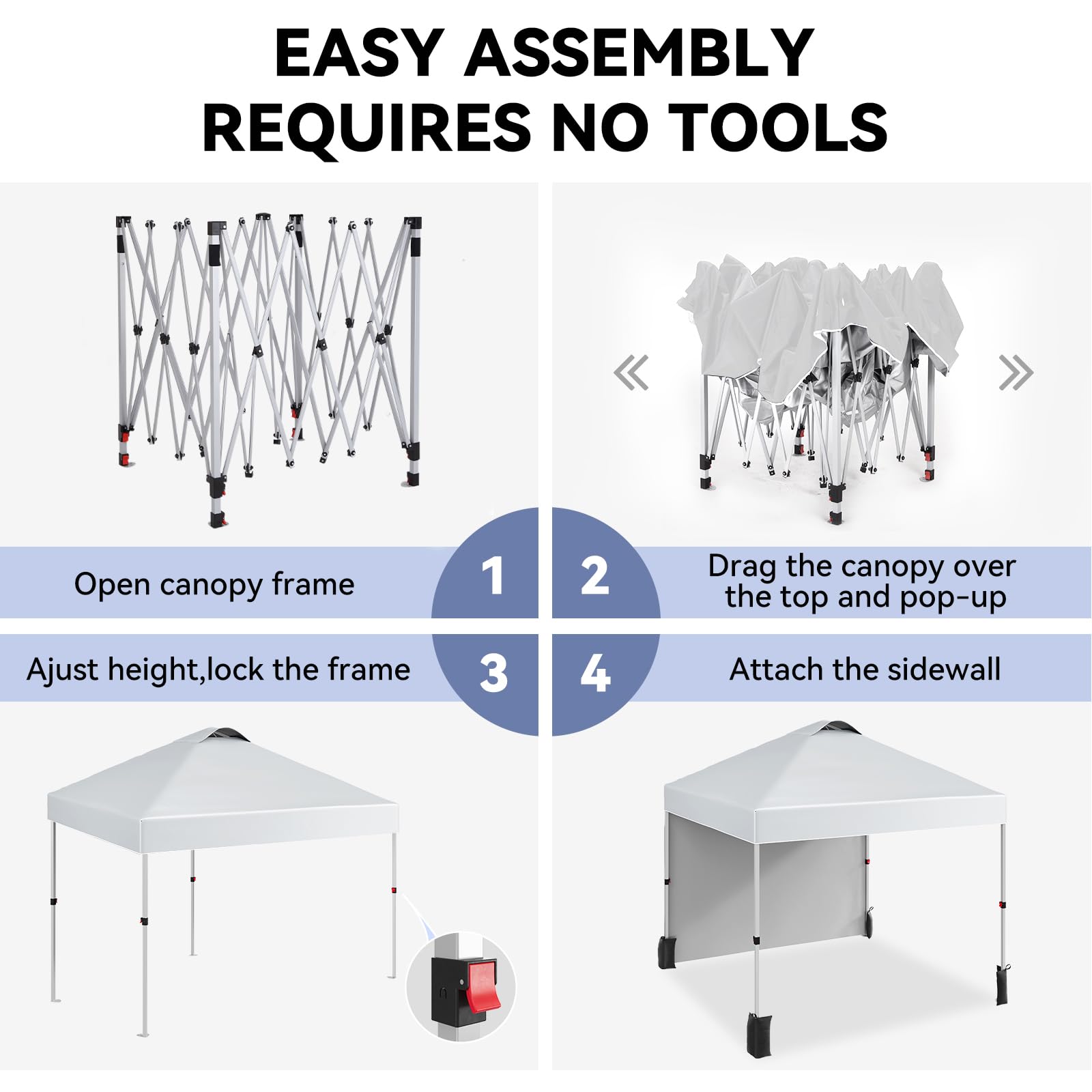 EASY ASSEMBLY
REQUIRES NO TOOLS

Open canopy frame

1

2

Drag the canopy over the top and pop-up

Ajust height,lock the frame

3

4

Attach the sidewall