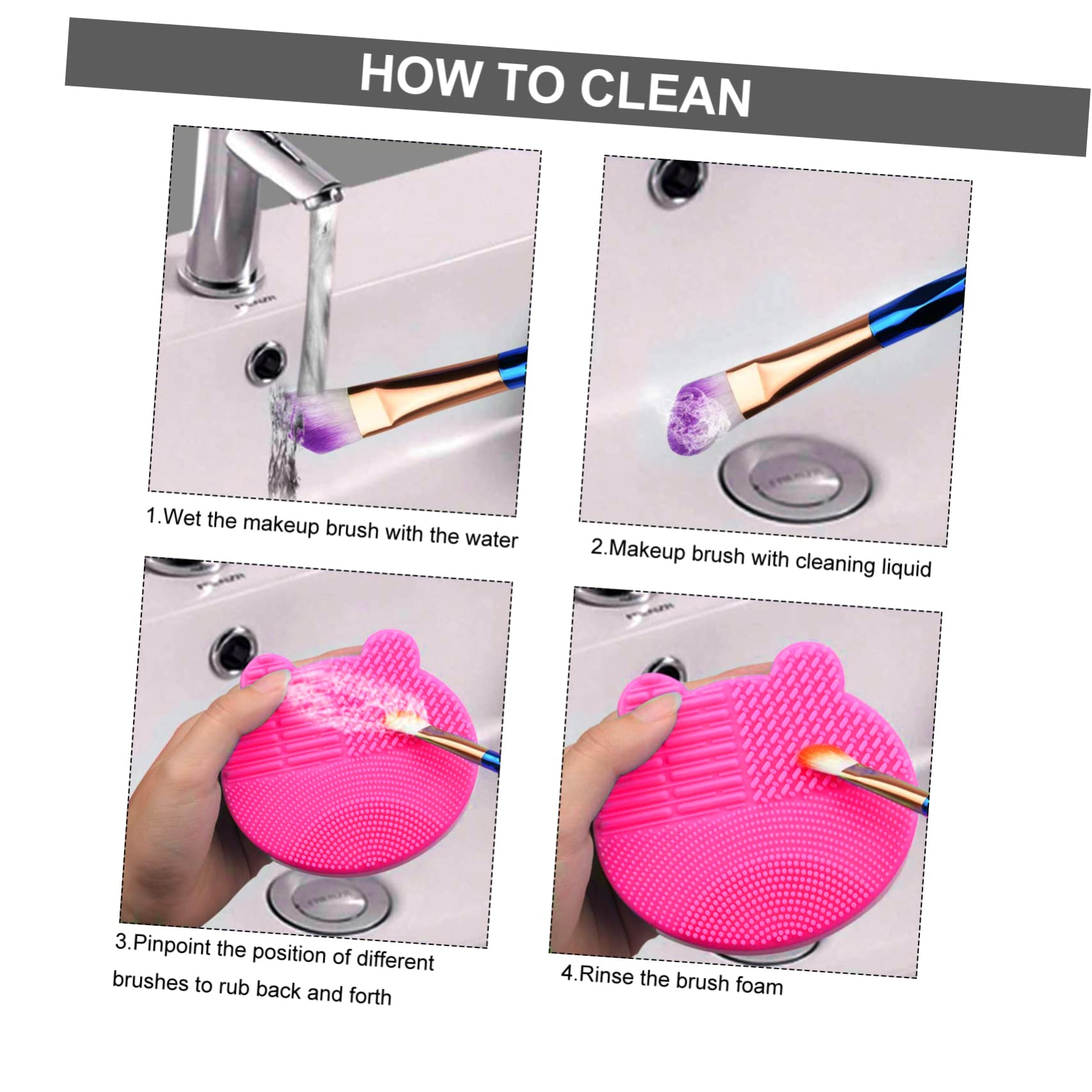 HOW TO CLEAN

1.Wet the makeup brush with the water

2.Makeup brush with cleaning liquid

3.Pinpoint the position of different brushes to rub back and forth

4.Rinse the brush foam