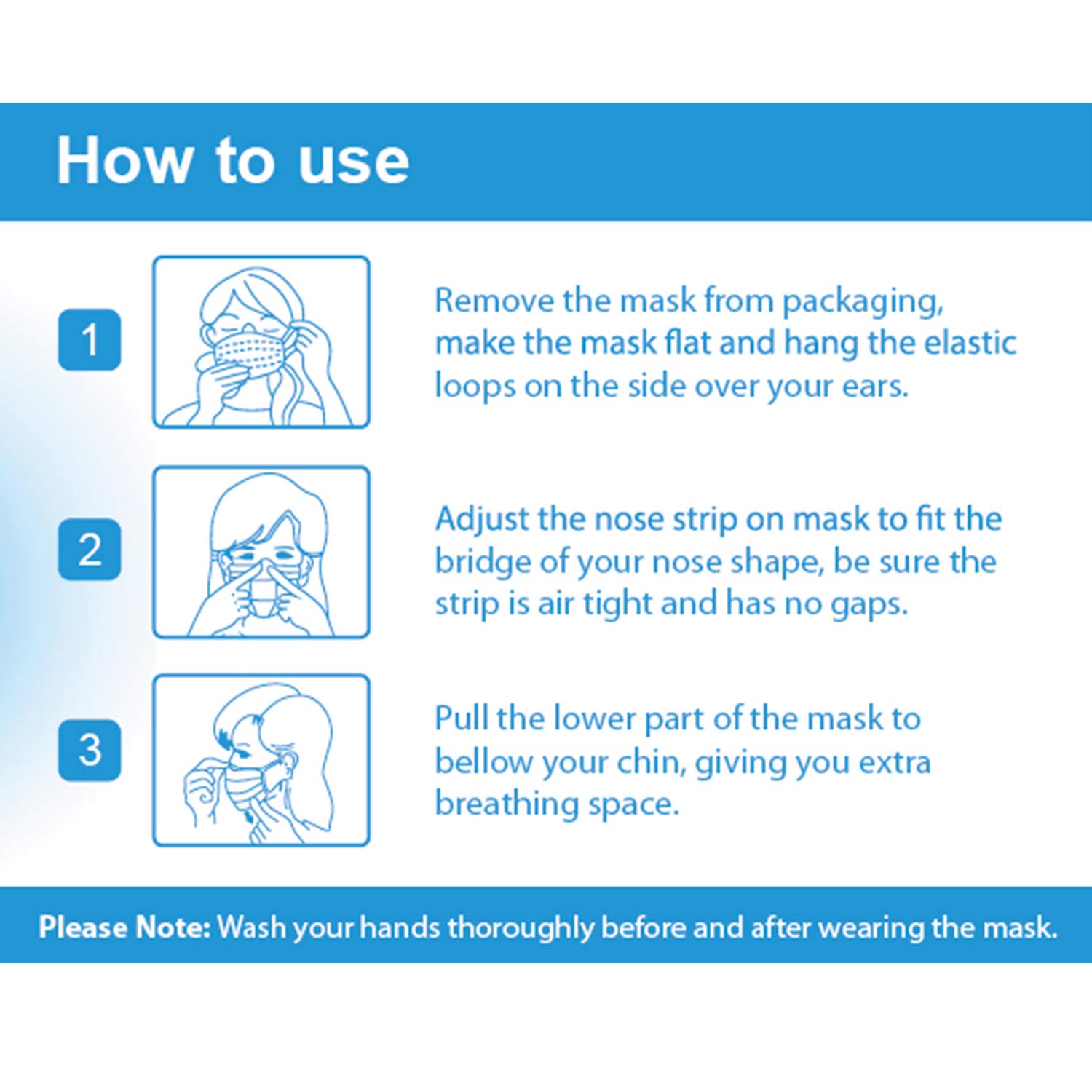 How to use

1

Remove the mask from packaging, make the mask flat and hang the elastic loops on the side over your ears.

2

Adjust the nose strip on mask to fit the bridge of your nose shape, be sure the strip is air tight and has no gaps.

3

Pull the lower part of the mask to bellow your chin, giving you extra breathing space.

Please Note: Wash your hands thoroughly before and after wearing the mask.