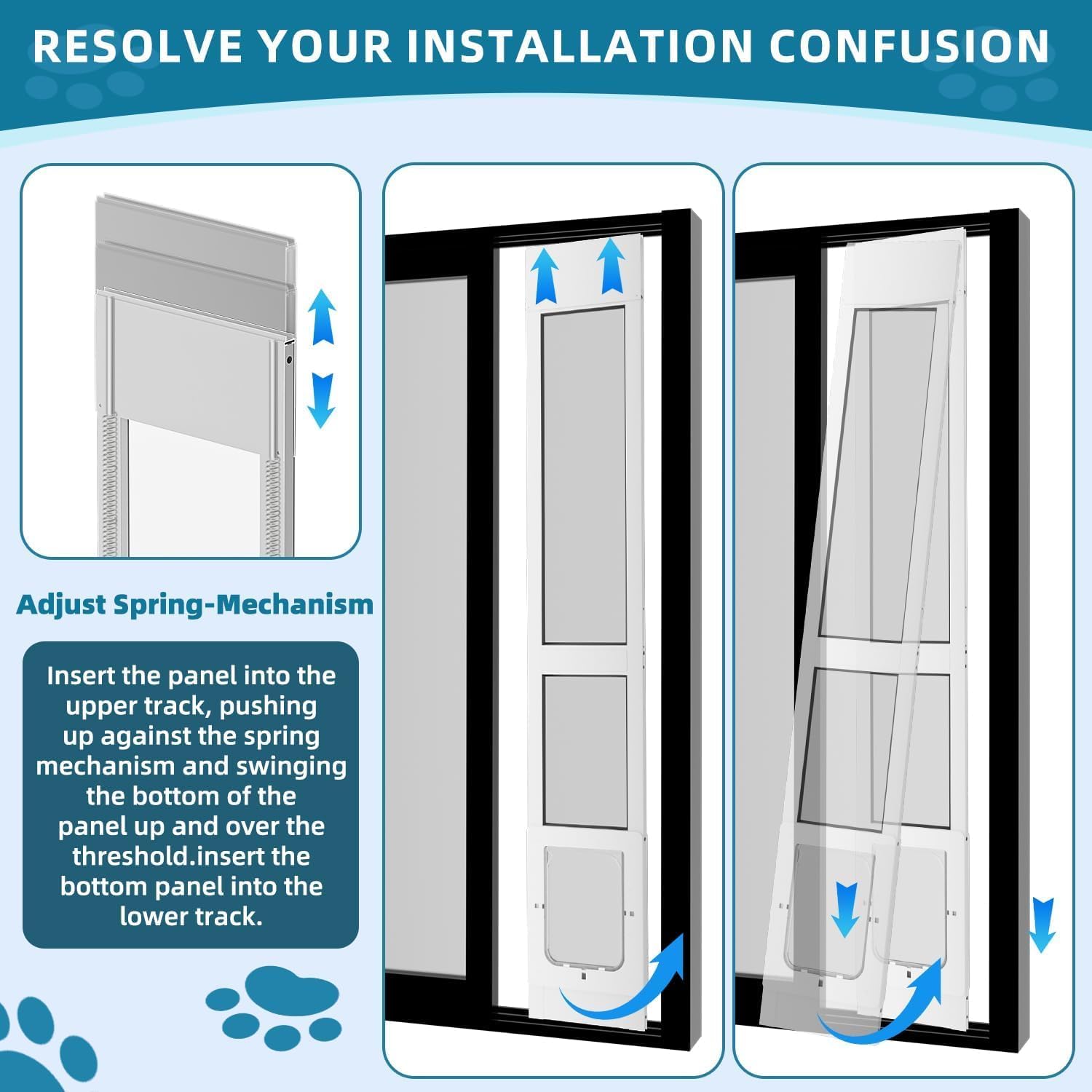 RESOLVE YOUR INSTALLATION CONFUSION

Adjust Spring-Mechanism

Insert the panel into the upper track, pushing up against the spring mechanism and swinging the bottom of the panel up and over the threshold.insert the bottom panel into the lower track.