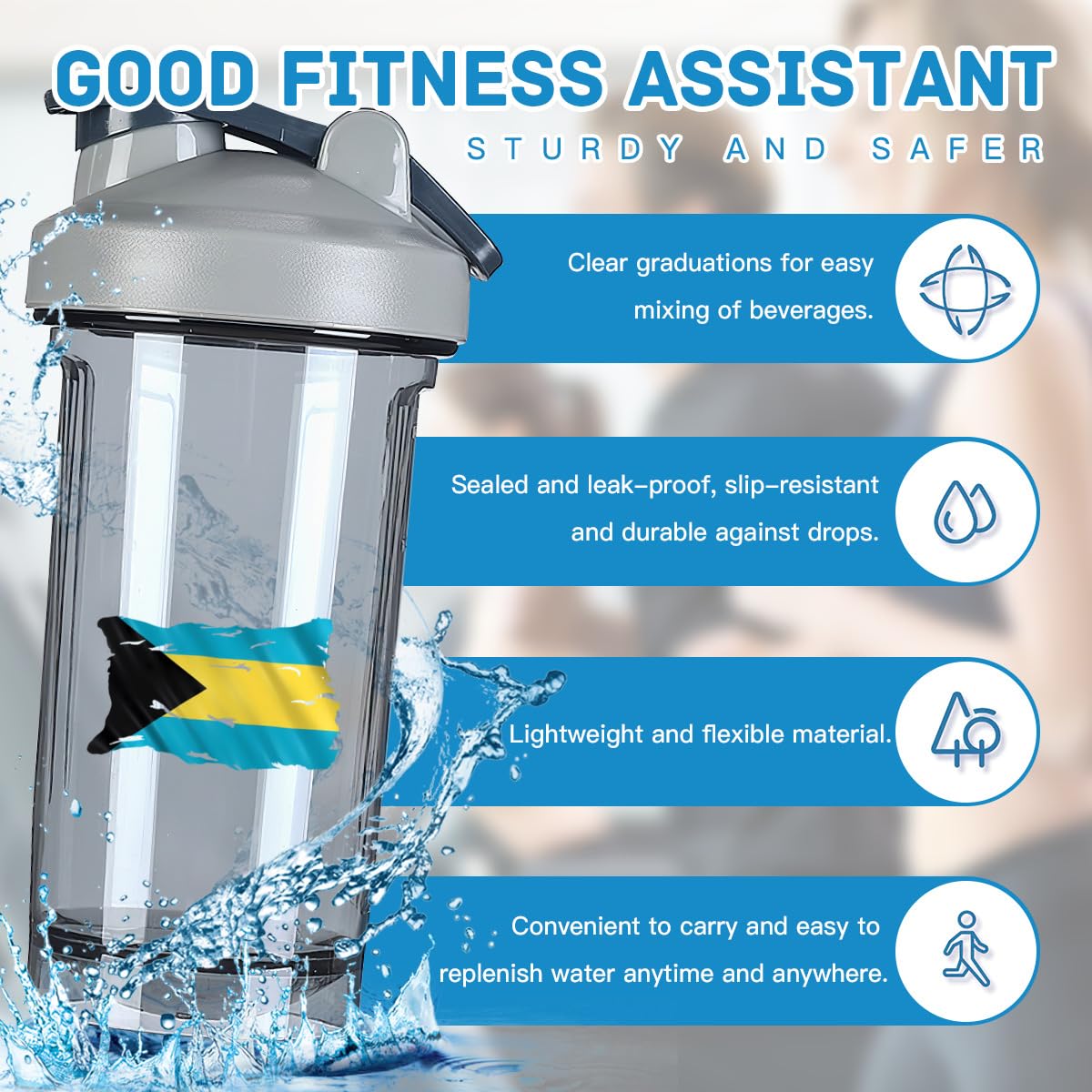 GOOD FITNESS ASSISTANT
STURDY AND SAFER

Clear graduations for easy mixing of beverages.

Sealed and leak-proof, slip-resistant and durable against drops.

Lightweight and flexible material.

Convenient to carry and easy to replenish water anytime and anywhere.