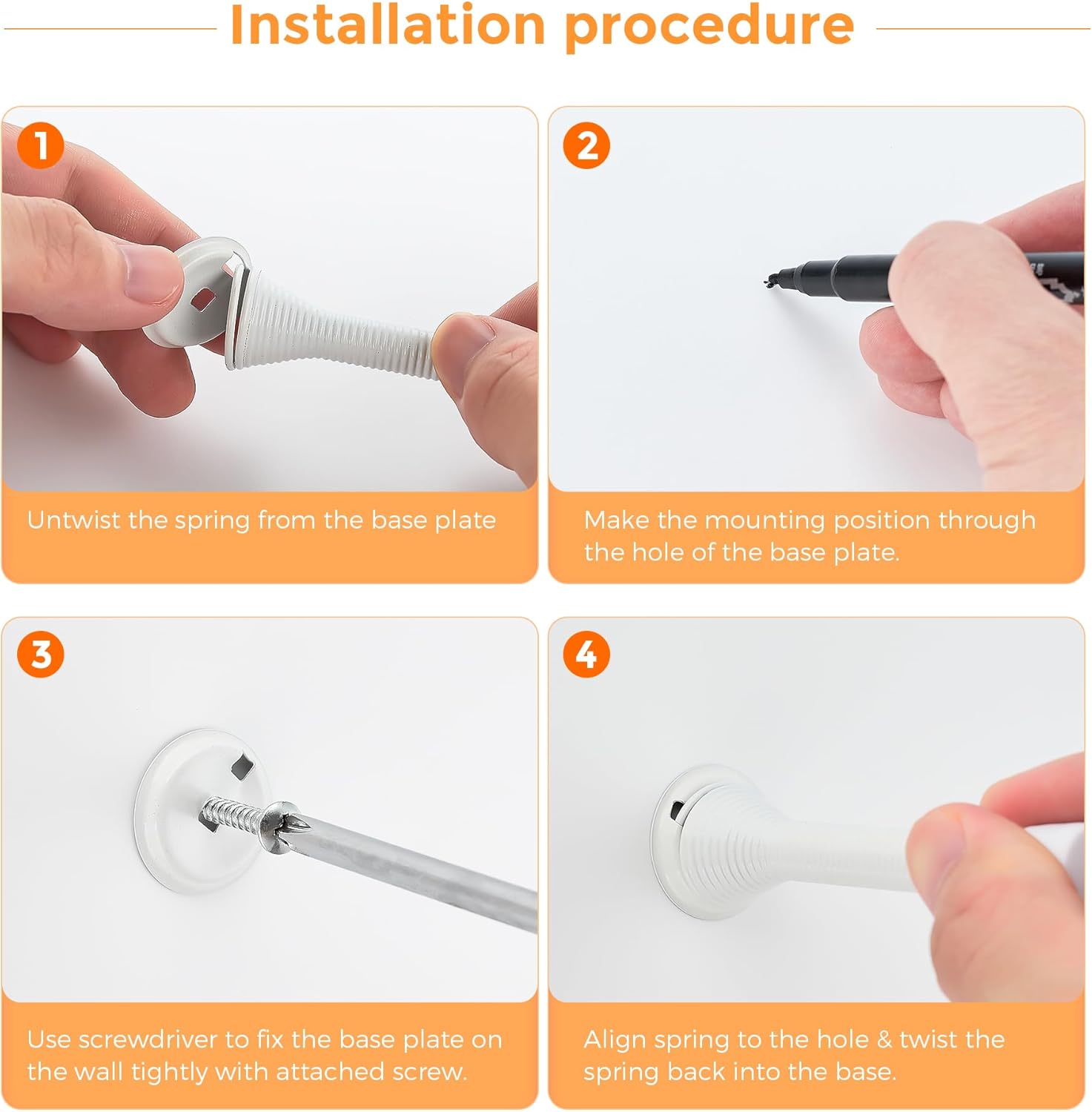 Installation procedure

1

Untwist the spring from the base plate

2

Make the mounting position through the hole of the base plate.

3

Use screwdriver to fix the base plate on the wall tightly with attached screw.

4

Align spring to the hole & twist the spring back into the base.