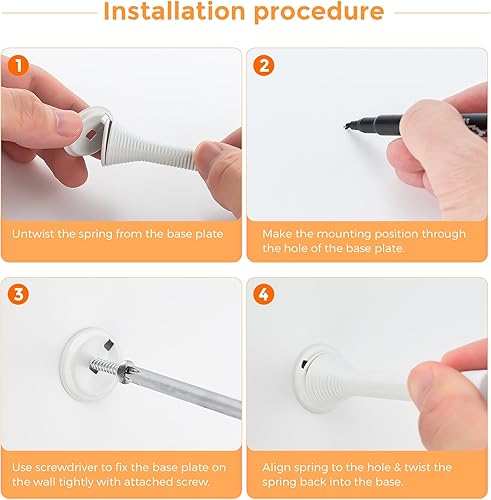 Installation procedure

1

Untwist the spring from the base plate

2

Make the mounting position through the hole of the base plate.

3

Use screwdriver to fix the base plate on the wall tightly with attached screw.

4

Align spring to the hole & twist the spring back into the base.