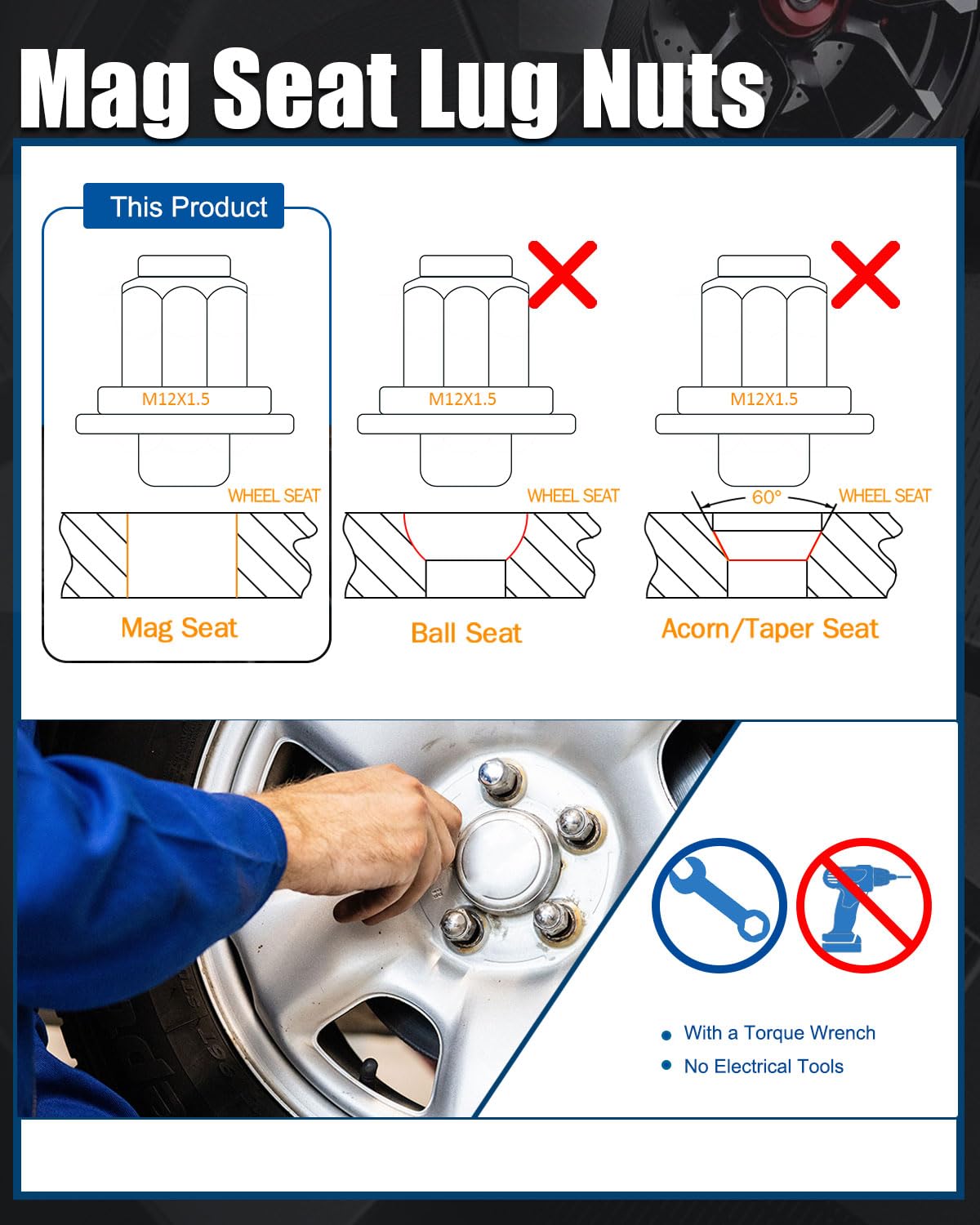 Mag Seat Lug Nuts

This Product

M12X1.5

WHEEL SEAT

Mag Seat

M12X1.5

WHEEL SEAT

Ball Seat

M12X1.5

60°

WHEEL SEAT

Acorn/Taper Seat

• With a Torque Wrench
• No Electrical Tools