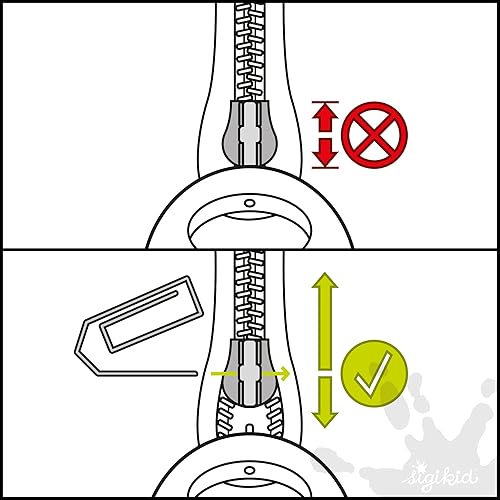 sigikid