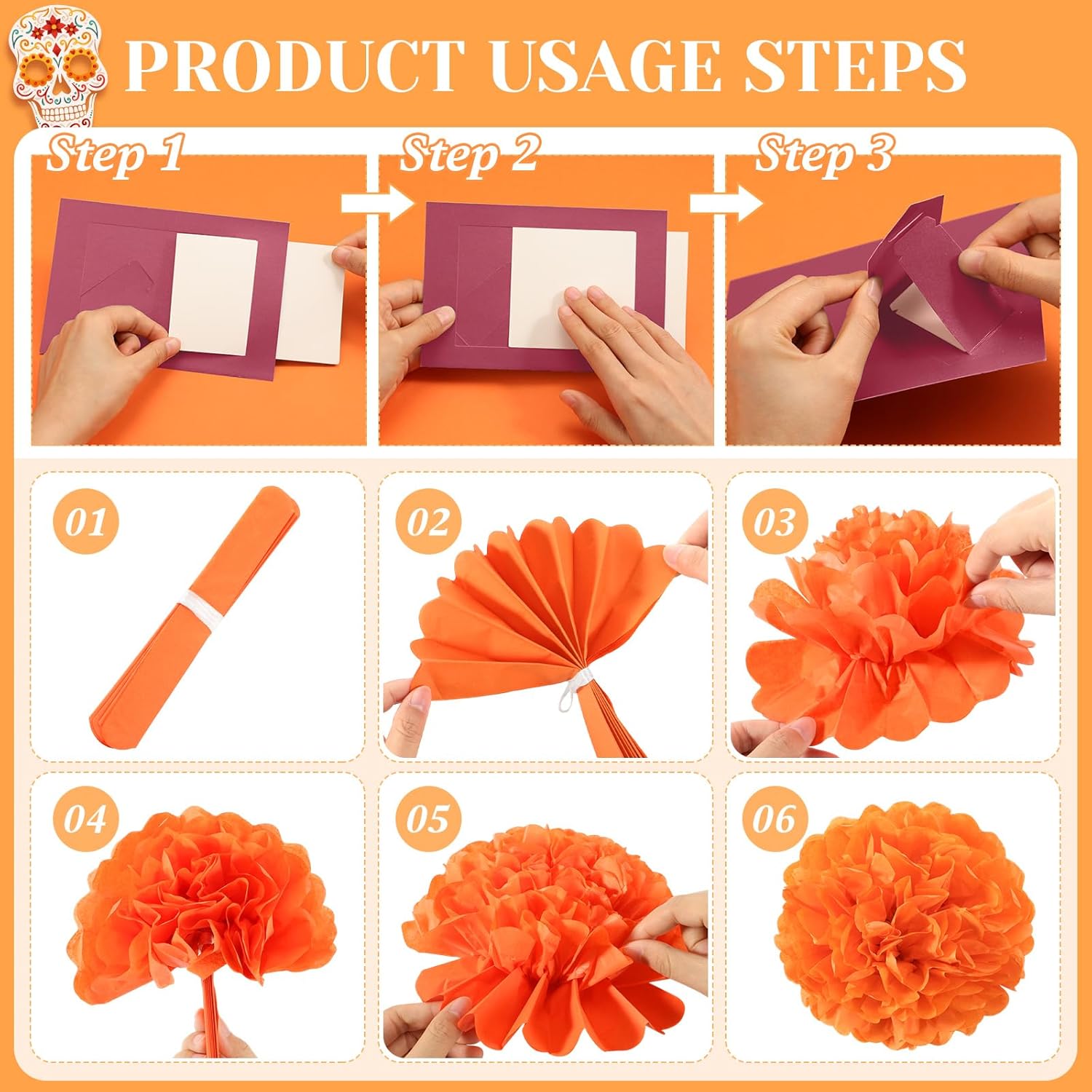 PRODUCT USAGE STEPS

Step 1

Step 2

Step 3

01

02

03

04

05

06