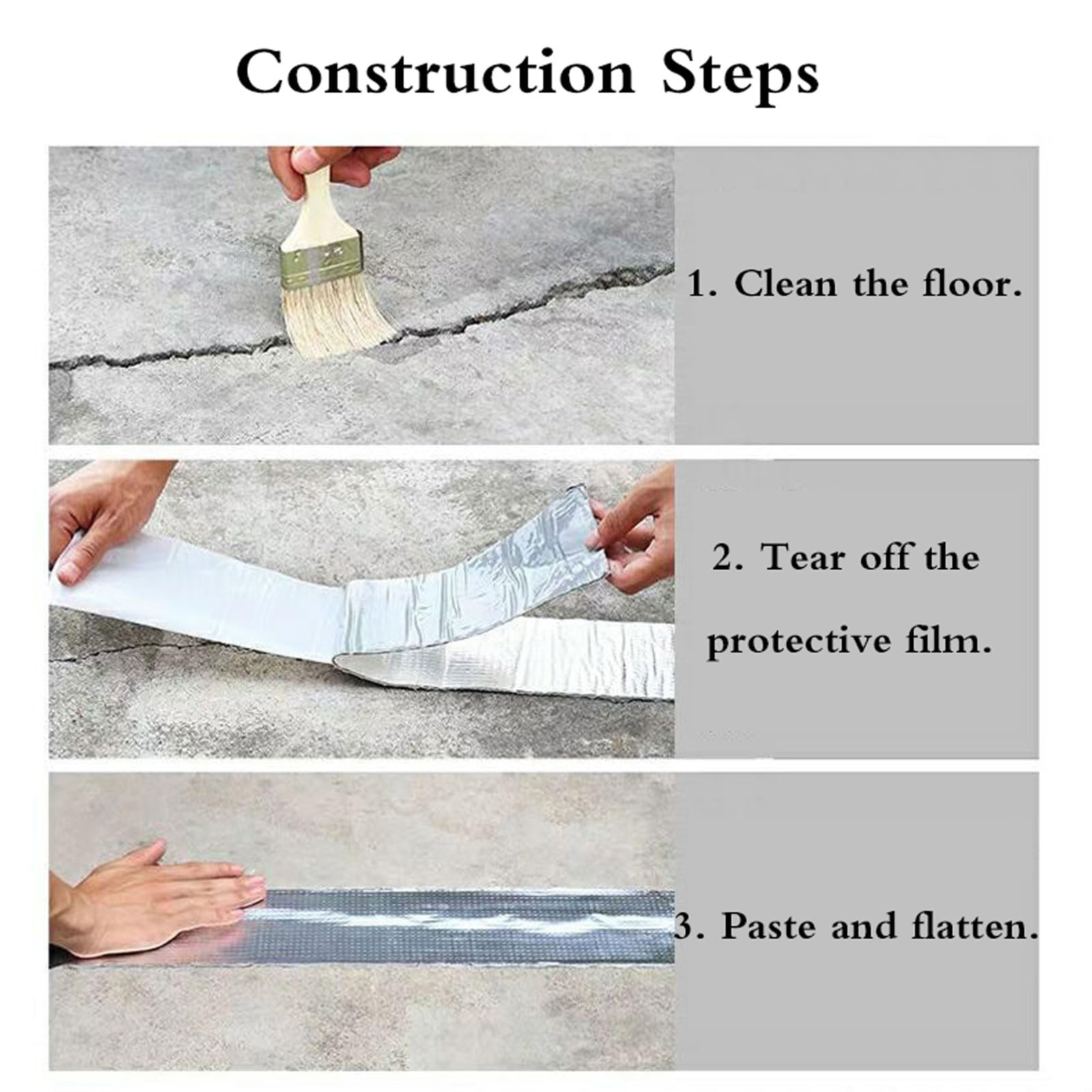 Construction Steps

1. Clean the floor.

2. Tear off the protective film.

3. Paste and flatten.