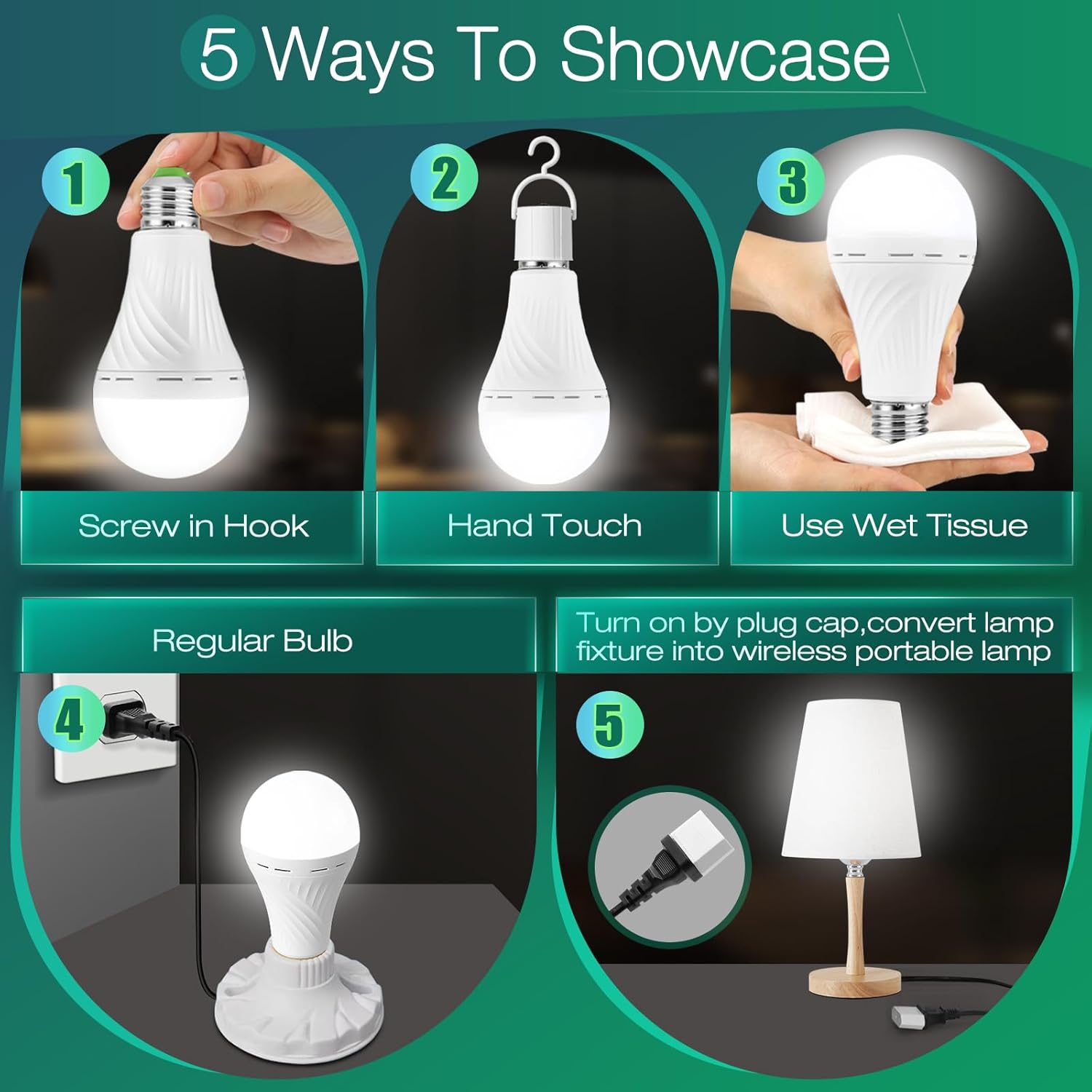 5 Ways To Showcase

1

Screw in Hook

2

Hand Touch

3

Use Wet Tissue

Regular Bulb

4

Turn on by plug cap,convert lamp fixture into wireless portable lamp

5