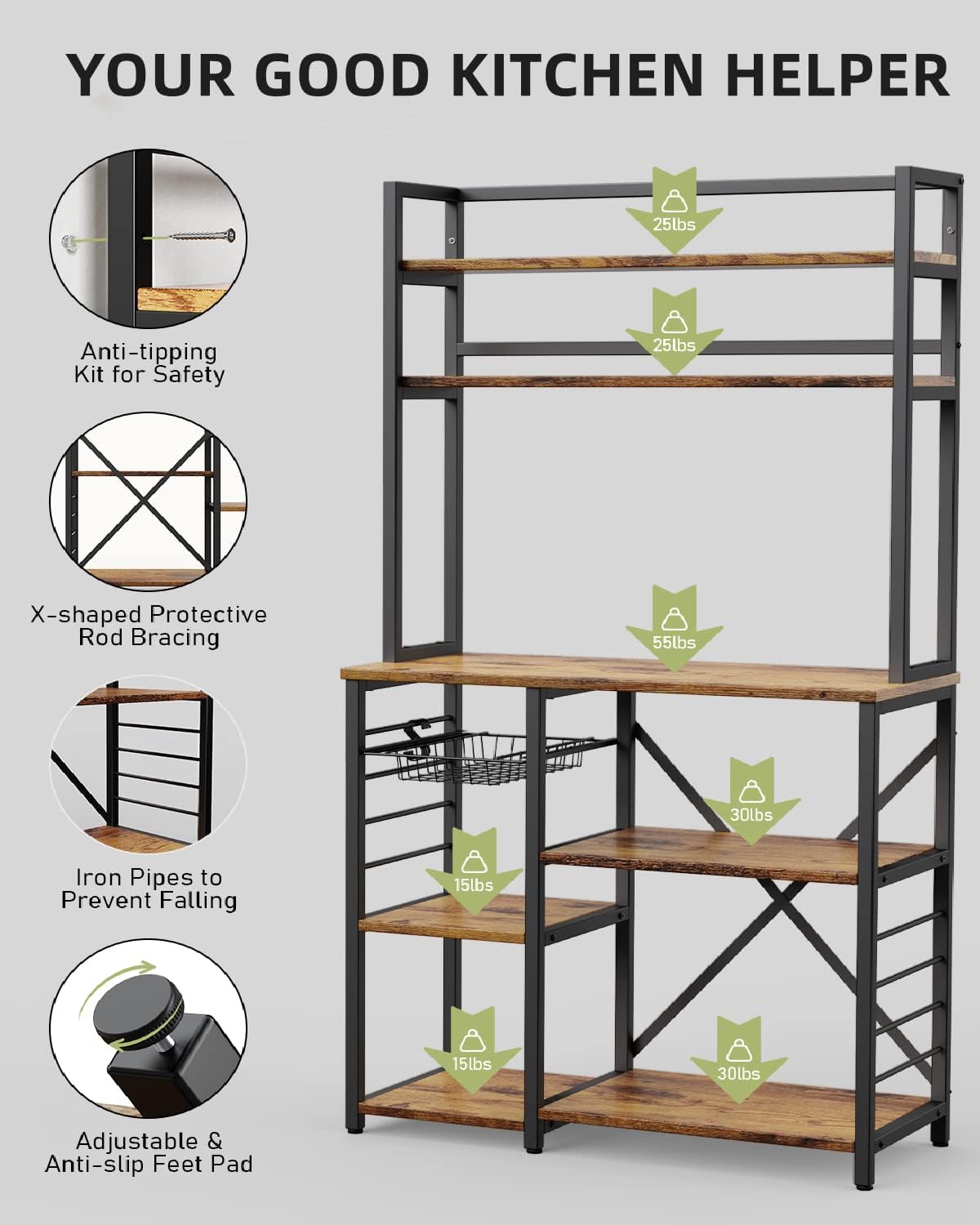 YOUR GOOD KITCHEN HELPER

Anti-tipping Kit for Safety

X-shaped Protective Rod Bracing

Iron Pipes to Prevent Falling

Adjustable & Anti-slip Feet Pad

25lbs

25lbs

55lbs

30lbs

15lbs

15lbs

30lbs