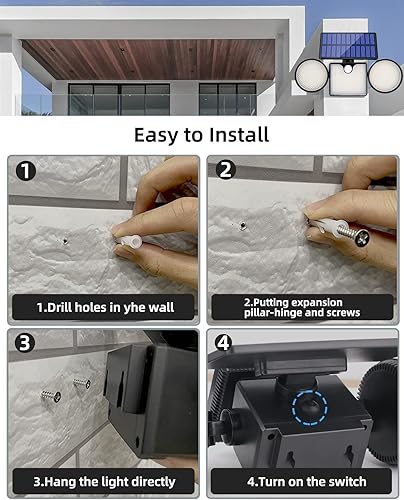 Easy to Install

1

1.Drill holes in yhe wall

2

2.Putting expansion pillar-hinge and screws

3

3.Hang the light directly

4

4.Turn on the switch