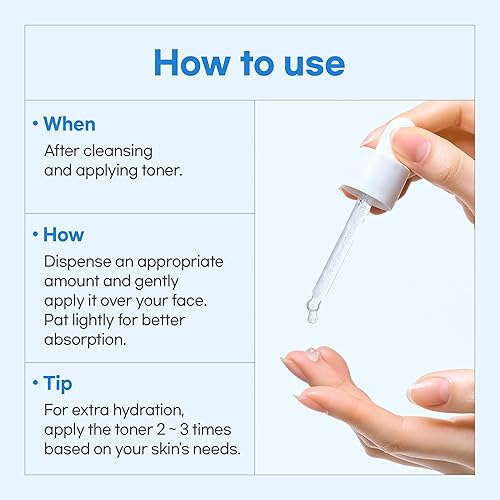 How to use

• When
After cleansing and applying toner.

• How
Dispense an appropriate amount and gently apply it over your face. Pat lightly for better absorption.

• Tip
For extra hydration, apply the toner 2 ~ 3 times based on your skin's needs.