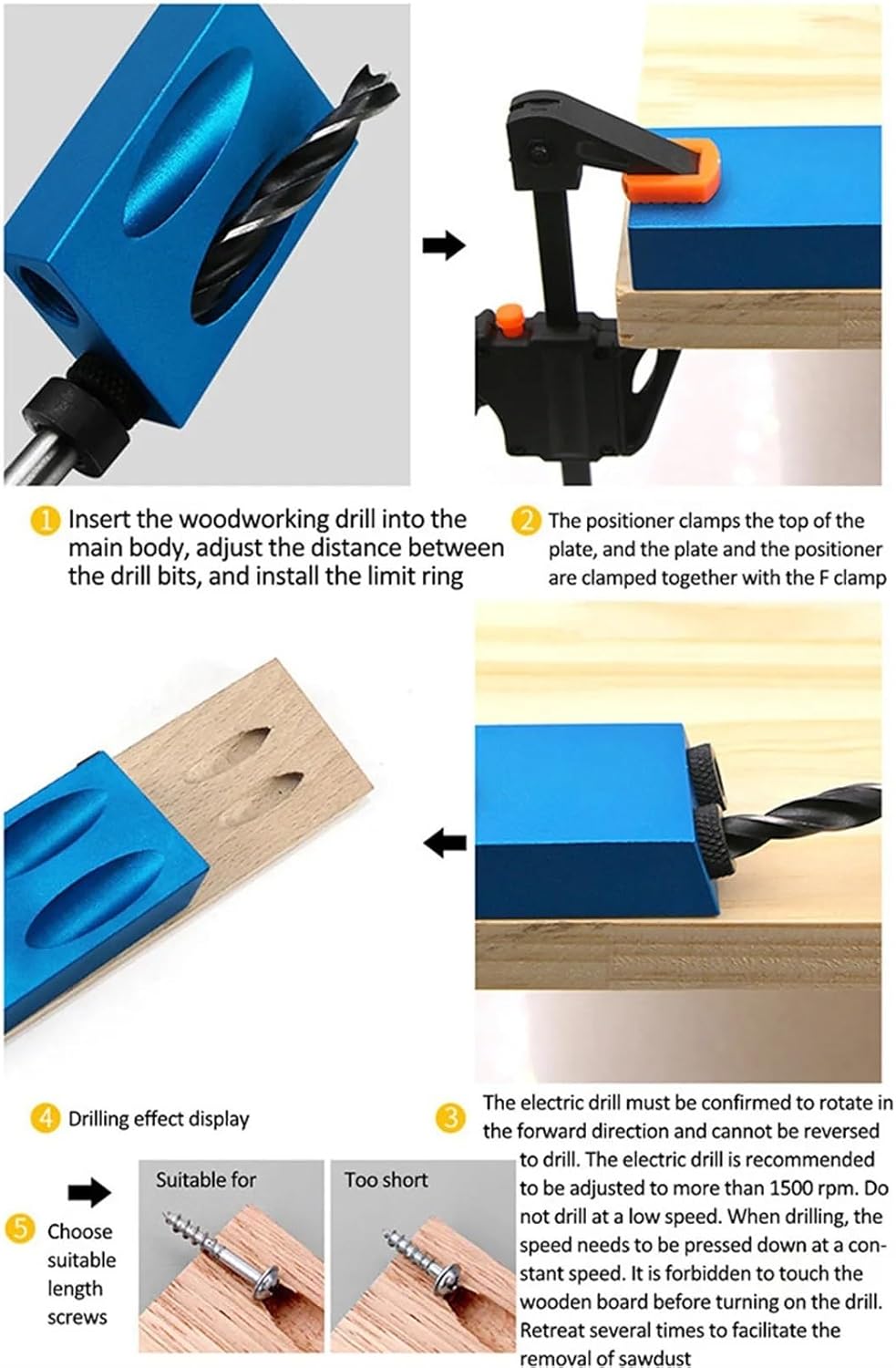 1 Insert the woodworking drill into the main body, adjust the distance between the drill bits, and install the limit ring

2 The positioner clamps the top of the plate, and the plate and the positioner are clamped together with the F clamp

4 Drilling effect display

3 The electric drill must be confirmed to rotate in the forward direction and cannot be reversed to drill. The electric drill is recommended to be adjusted to more than 1500 rpm. Do not drill at a low speed. When drilling, the speed needs to be pressed down at a constant speed. It is forbidden to touch the wooden board before turning on the drill. Retreat several times to facilitate the removal of sawdust

5 Choose suitable length screws

Suitable for

Too short