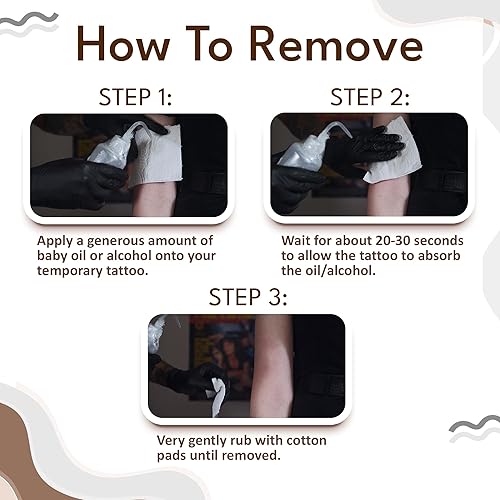 How To Remove

STEP 1:

Apply a generous amount of baby oil or alcohol onto your temporary tattoo.

STEP 2:

Wait for about 20-30 seconds to allow the tattoo to absorb the oil/alcohol.

STEP 3:

Very gently rub with cotton pads until removed.