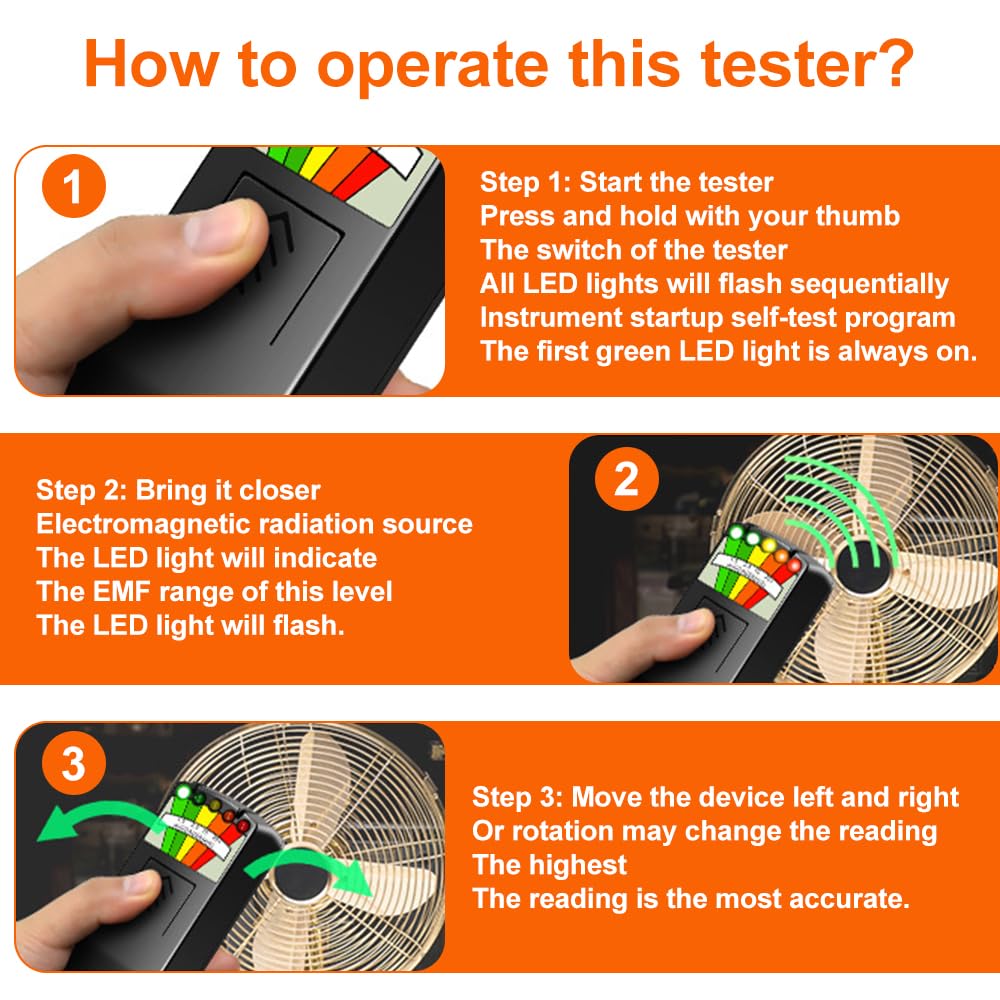 How to operate this tester?

1

Step 1: Start the tester
Press and hold with your thumb
The switch of the tester
All LED lights will flash sequentially
Instrument startup self-test program
The first green LED light is always on.

Step 2: Bring it closer
Electromagnetic radiation source
The LED light will indicate
The EMF range of this level
The LED light will flash.

2

3

Step 3: Move the device left and right
Or rotation may change the reading
The highest
The reading is the most accurate.