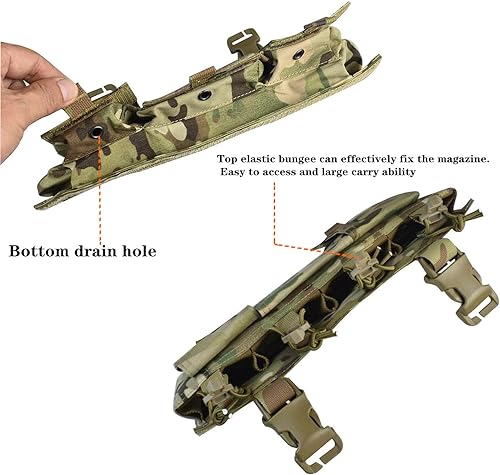 Top elastic bungee can effectively fix the magazine. Easy to access and large carry ability

Bottom drain hole