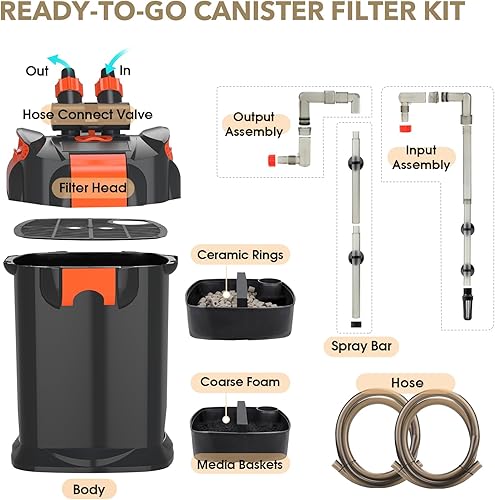 READY-TO-GO CANISTER FILTER KIT

Out

In

Hose Connect Valve

Filter Head

Output Assembly

Input Assembly

Ceramic Rings

Spray Bar

Coarse Foam

Hose

Media Baskets

Body