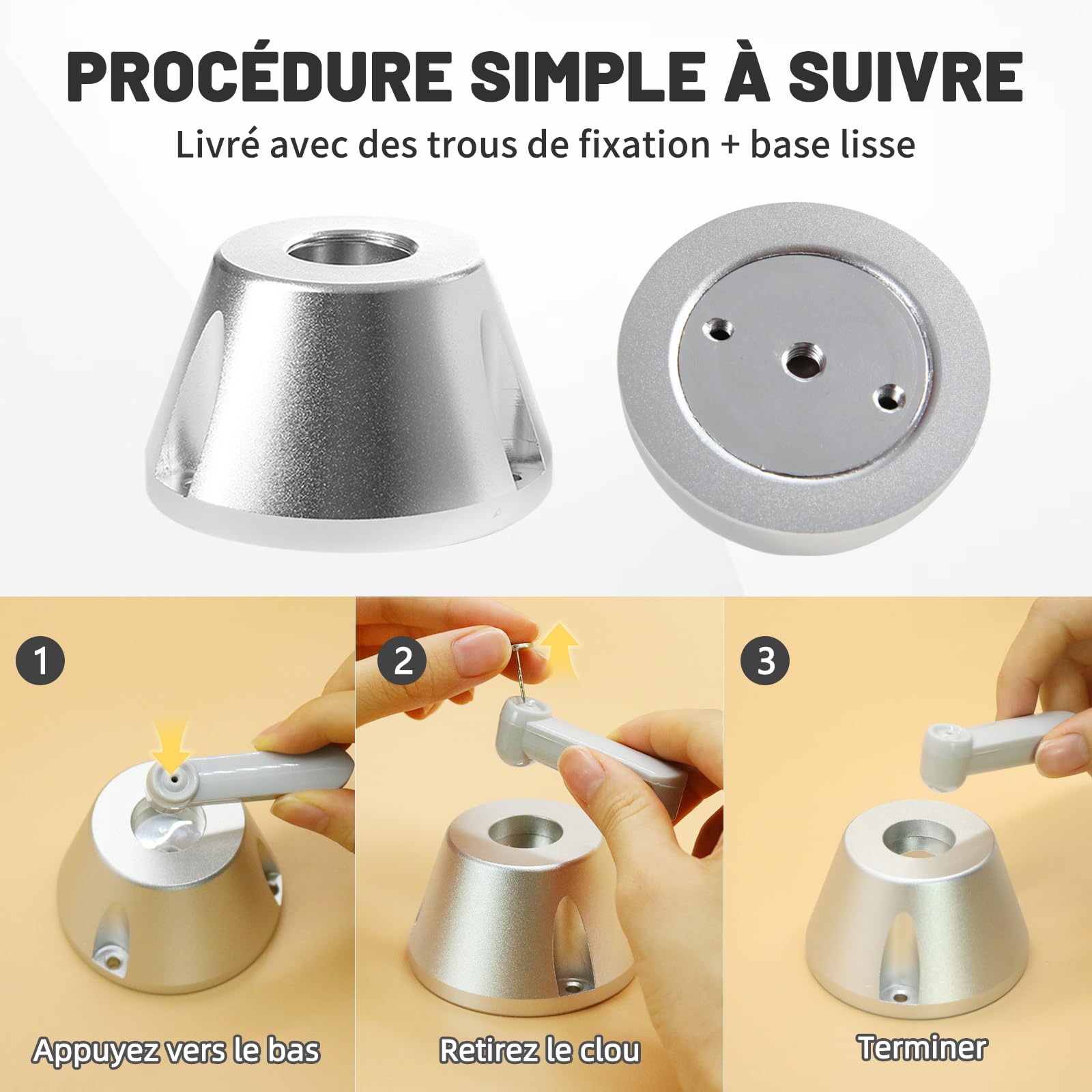 PROCÉDURE SIMPLE À SUIVRE

Livré avec des trous de fixation + base lisse

1

Appuyez vers le bas

2

Retirez le clou

3

Terminer