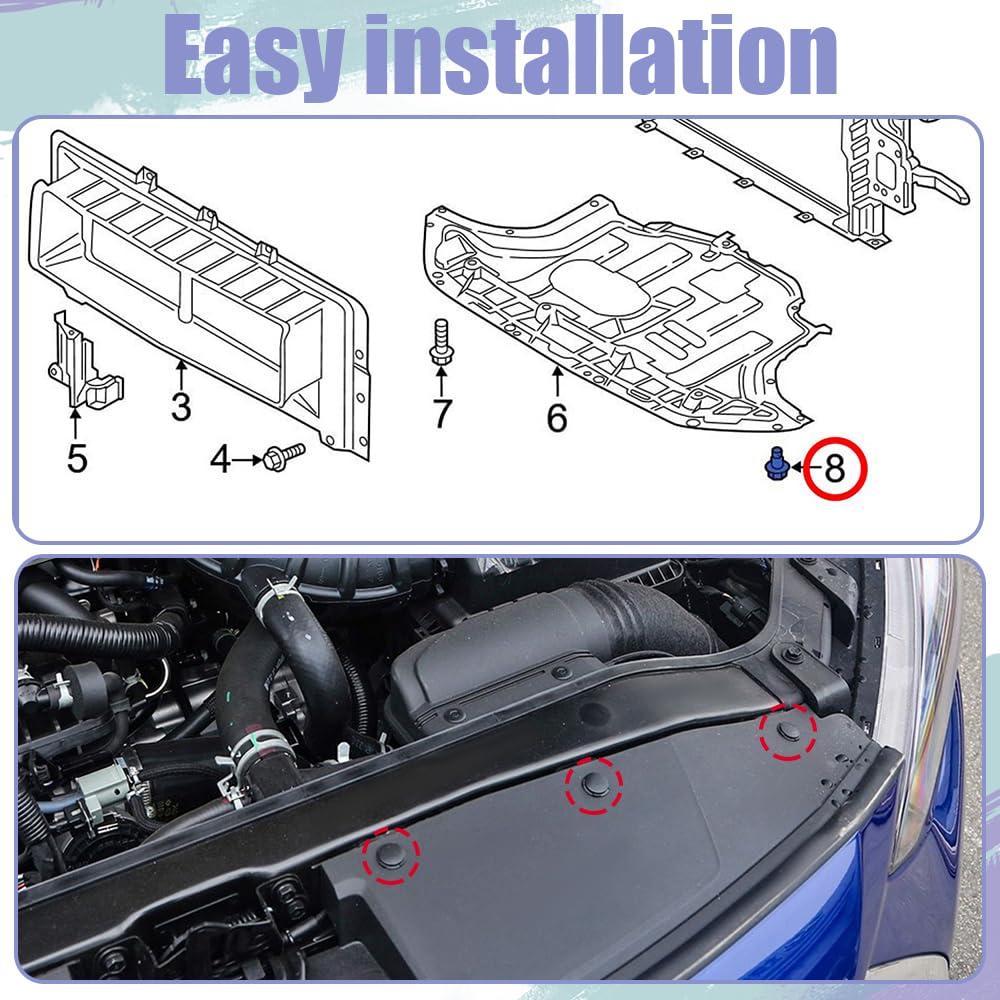 Easy installation

3
5
4
7
6
8