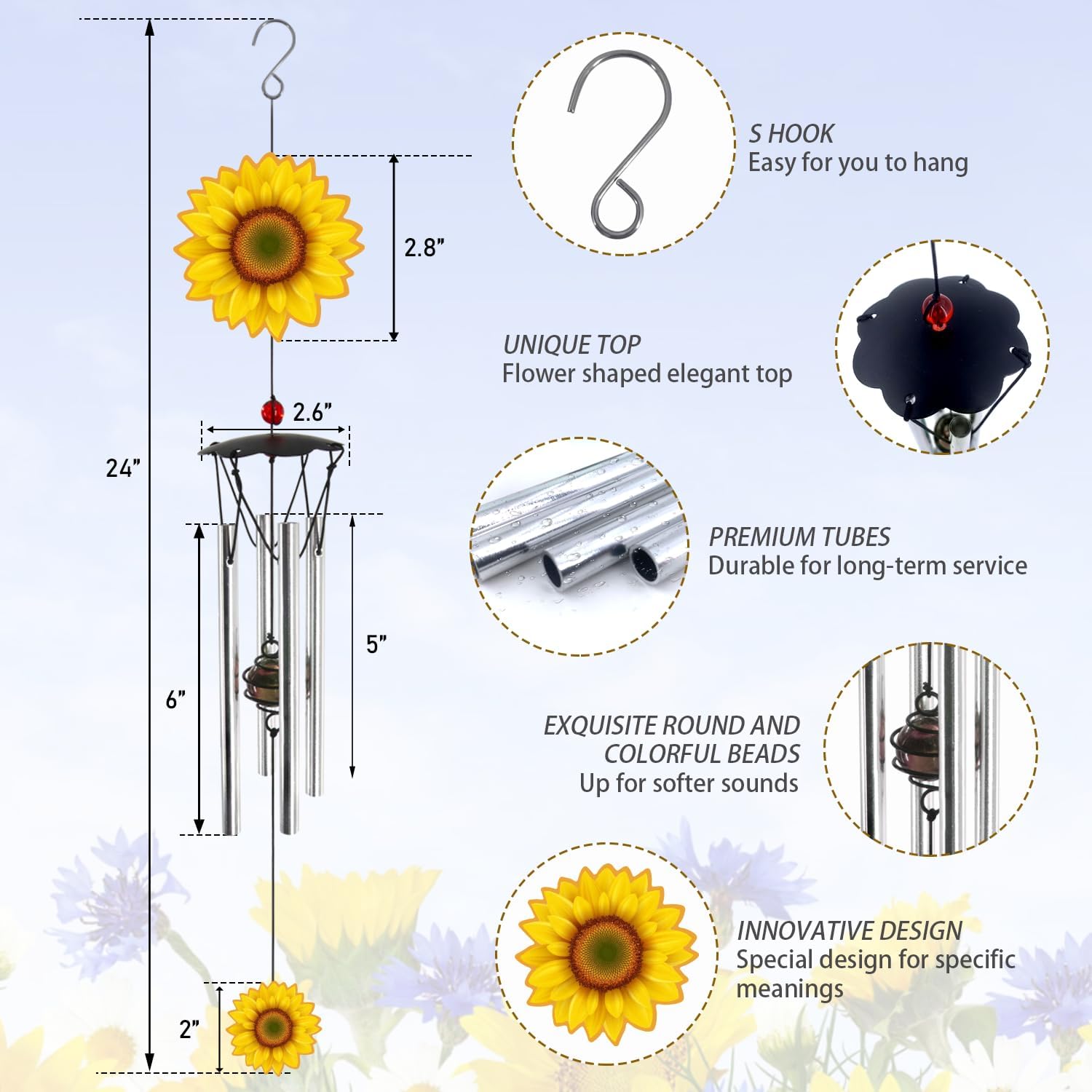 24”

2.8”

2.6”

6”

5”

2”

S HOOK
Easy for you to hang

UNIQUE TOP
Flower shaped elegant top

PREMIUM TUBES
Durable for long-term service

EXQUISITE ROUND AND COLORFUL BEADS
Up for softer sounds

INNOVATIVE DESIGN
Special design for specific meanings