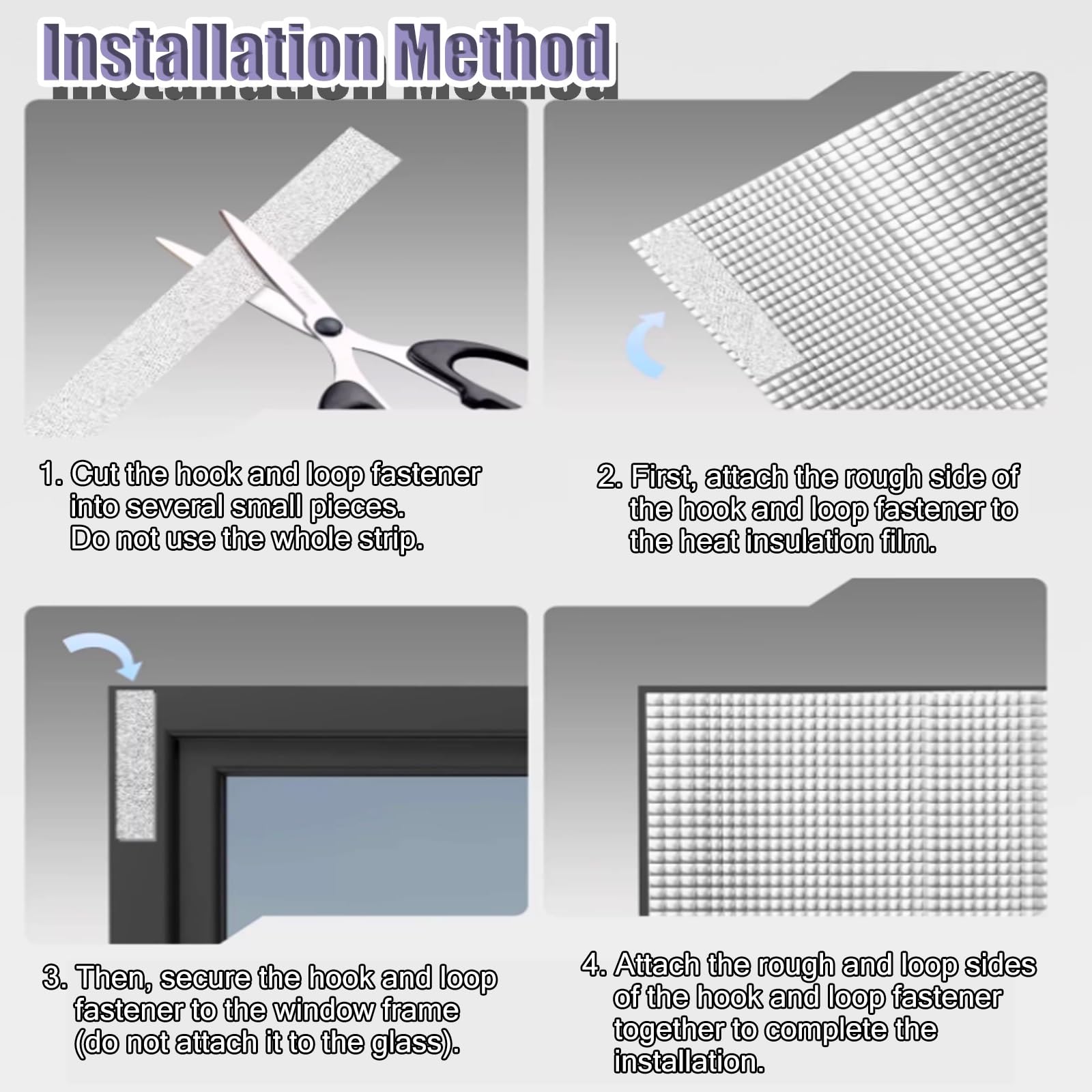 Installation Method

1. Cut the hook and loop fastener into several small pieces. Do not use the whole strip.

2. First, attach the rough side of the hook and loop fastener to the heat insulation film.

3. Then, secure the hook and loop fastener to the window frame (do not attach it to the glass).

4. Attach the rough and loop sides of the hook and loop fastener together to complete the installation.