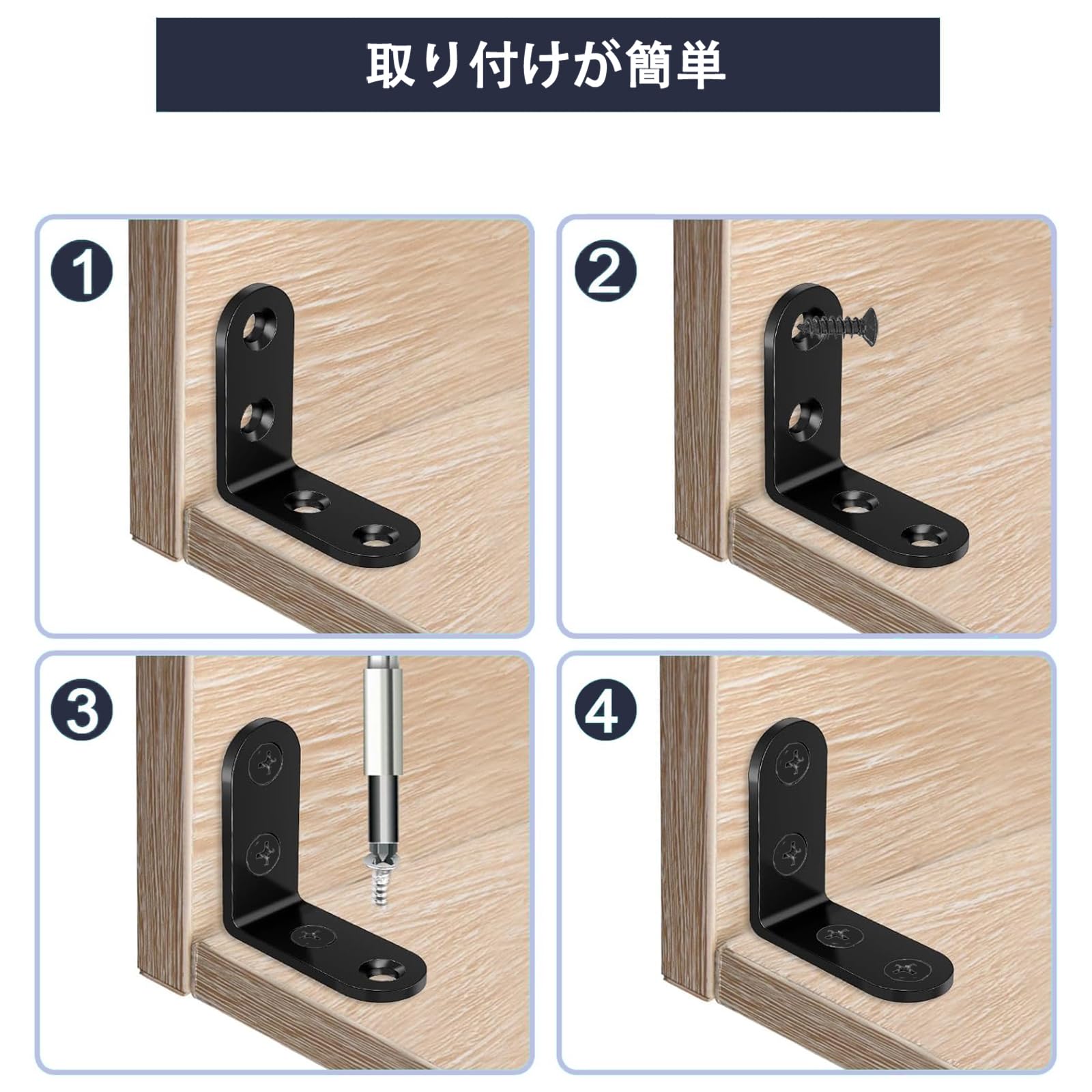 取り付けが簡単

1

2

3

4