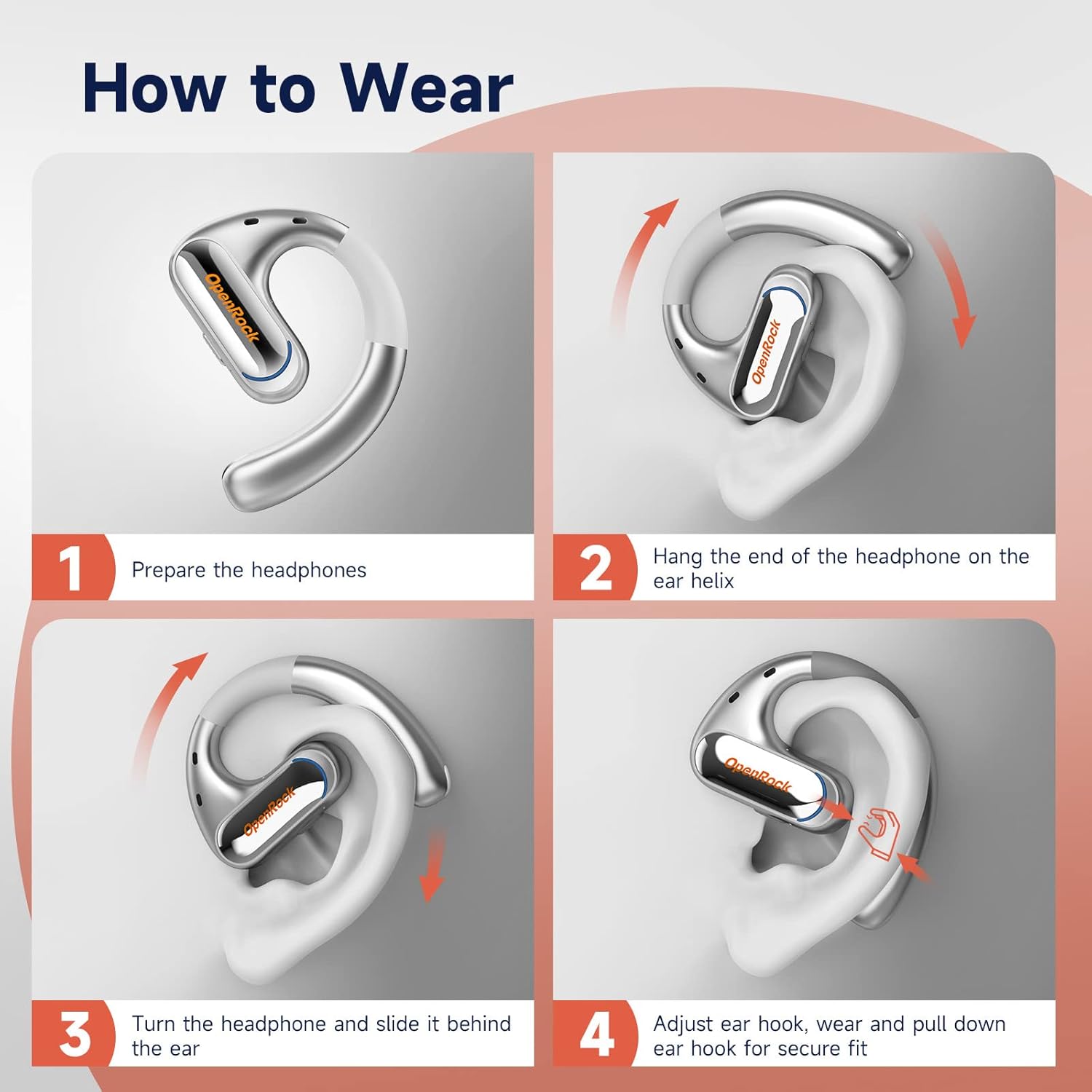 How to Wear

OpenRock

1 Prepare the headphones

OpenRock

2 Hang the end of the headphone on the ear helix

OpenRock

3 Turn the headphone and slide it behind the ear

OpenRock

4 Adjust ear hook, wear and pull down ear hook for secure fit