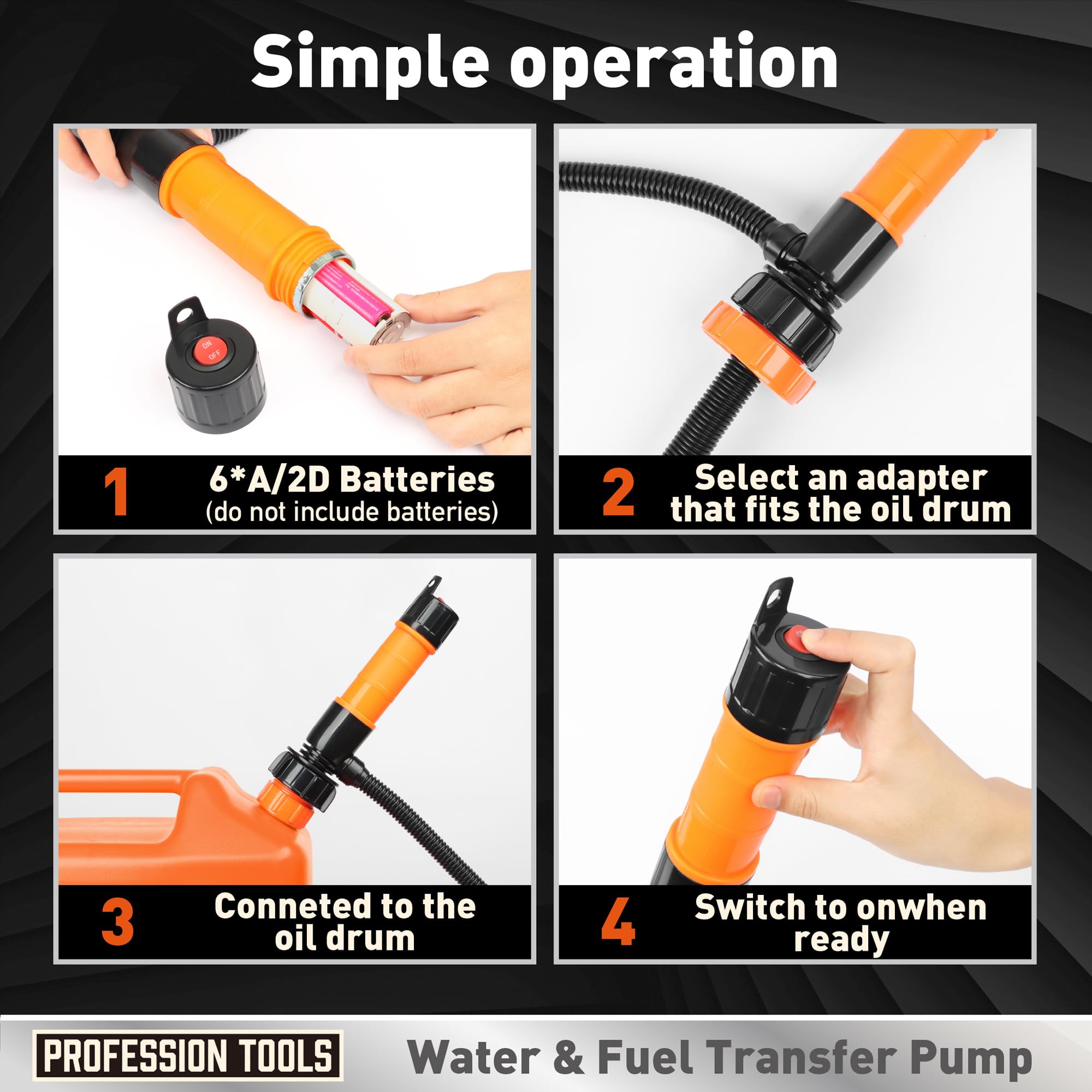 Simple operation

ON
OFF

1 6*A/2D Batteries
(do not include batteries)

2 Select an adapter that fits the oil drum

3 Conneted to the oil drum

4 Switch to onwhen ready

PROFESSION TOOLS

Water & Fuel Transfer Pump