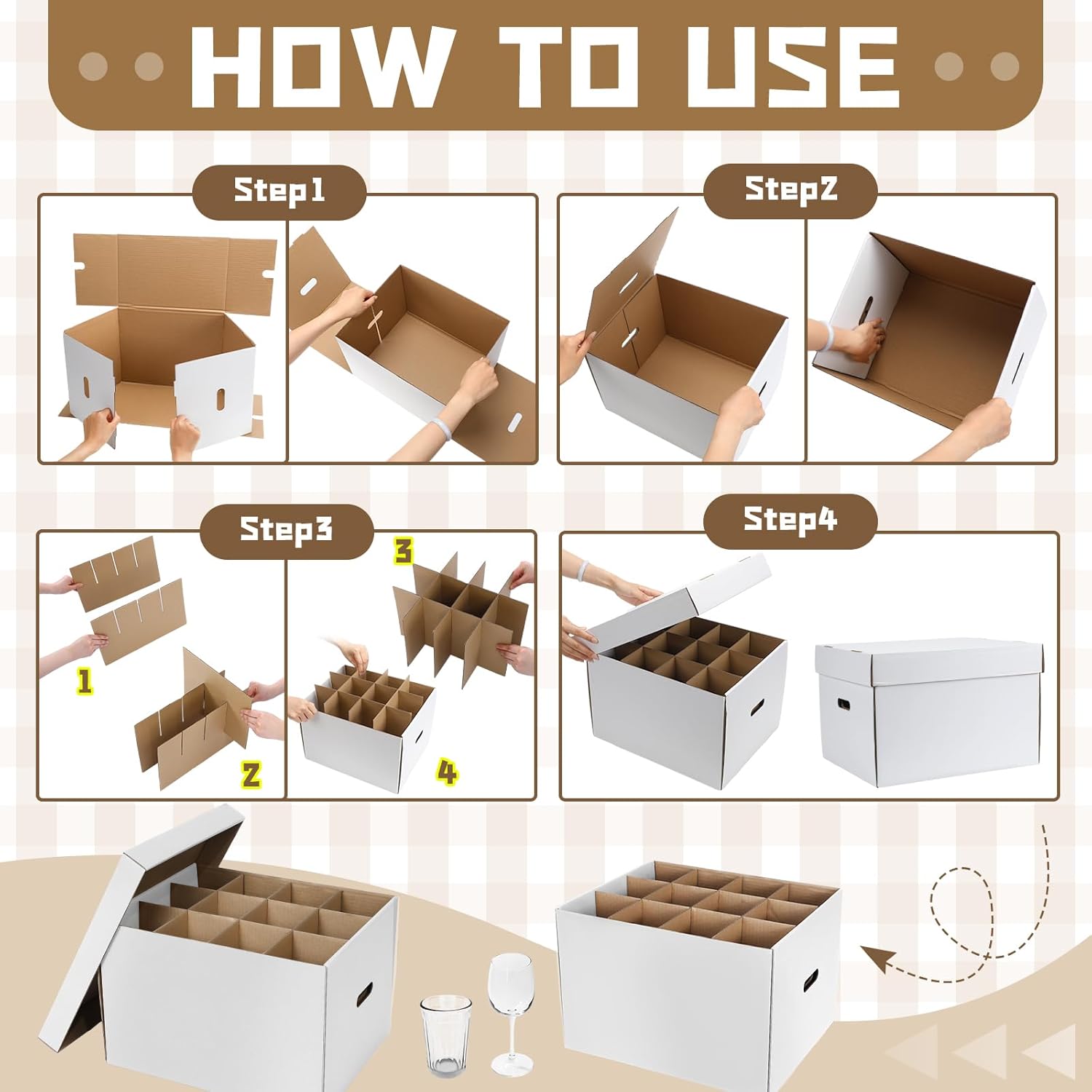 HOW TO USE

Step1

Step2

Step3

1

2

3

4

Step4