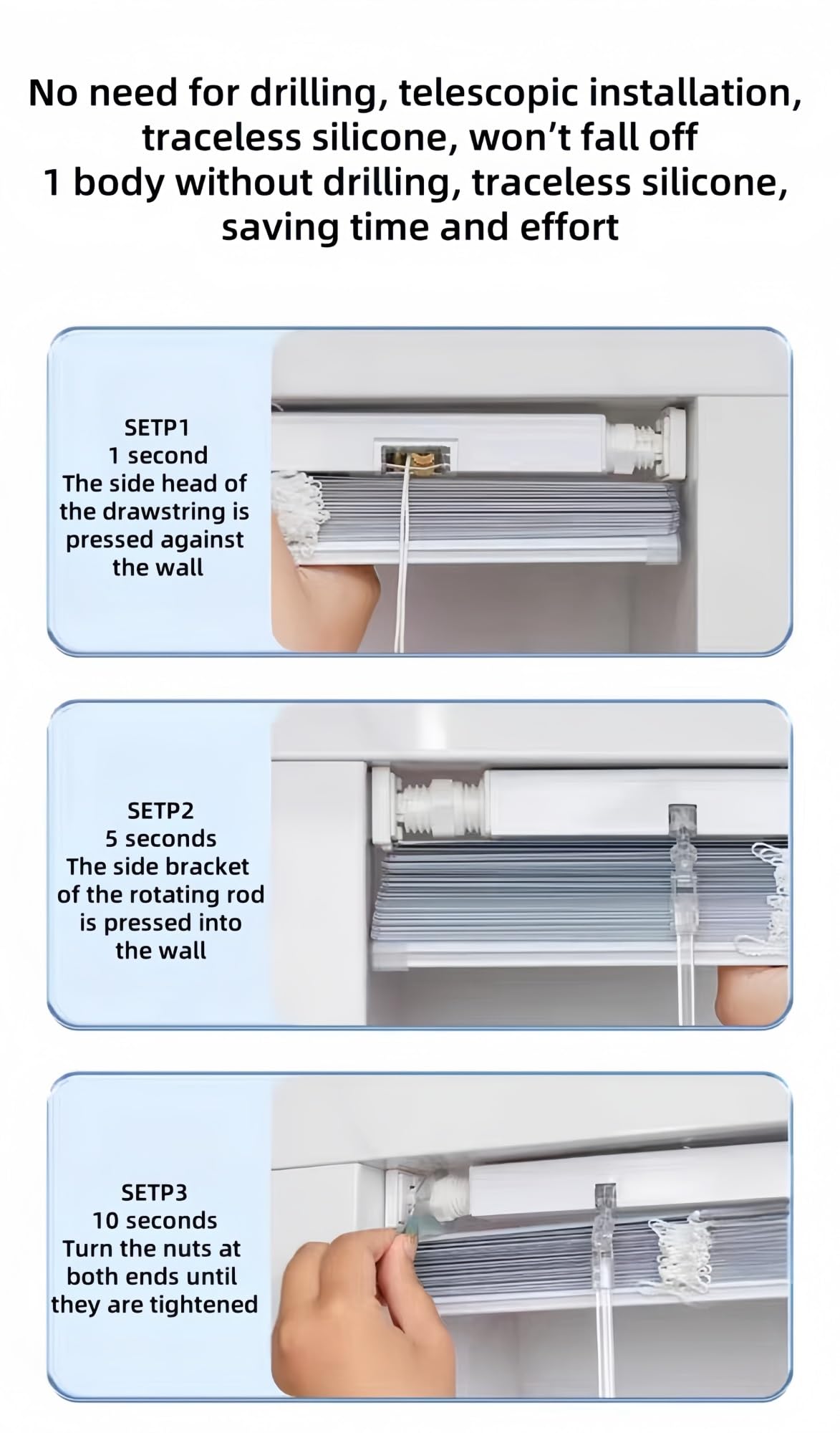 No need for drilling, telescopic installation, traceless silicone, won't fall off
1 body without drilling, traceless silicone, saving time and effort

SETP1
1 second
The side head of the drawstring is pressed against the wall

SETP2
5 seconds
The side bracket of the rotating rod is pressed into the wall

SETP3
10 seconds
Turn the nuts at both ends until they are tightened