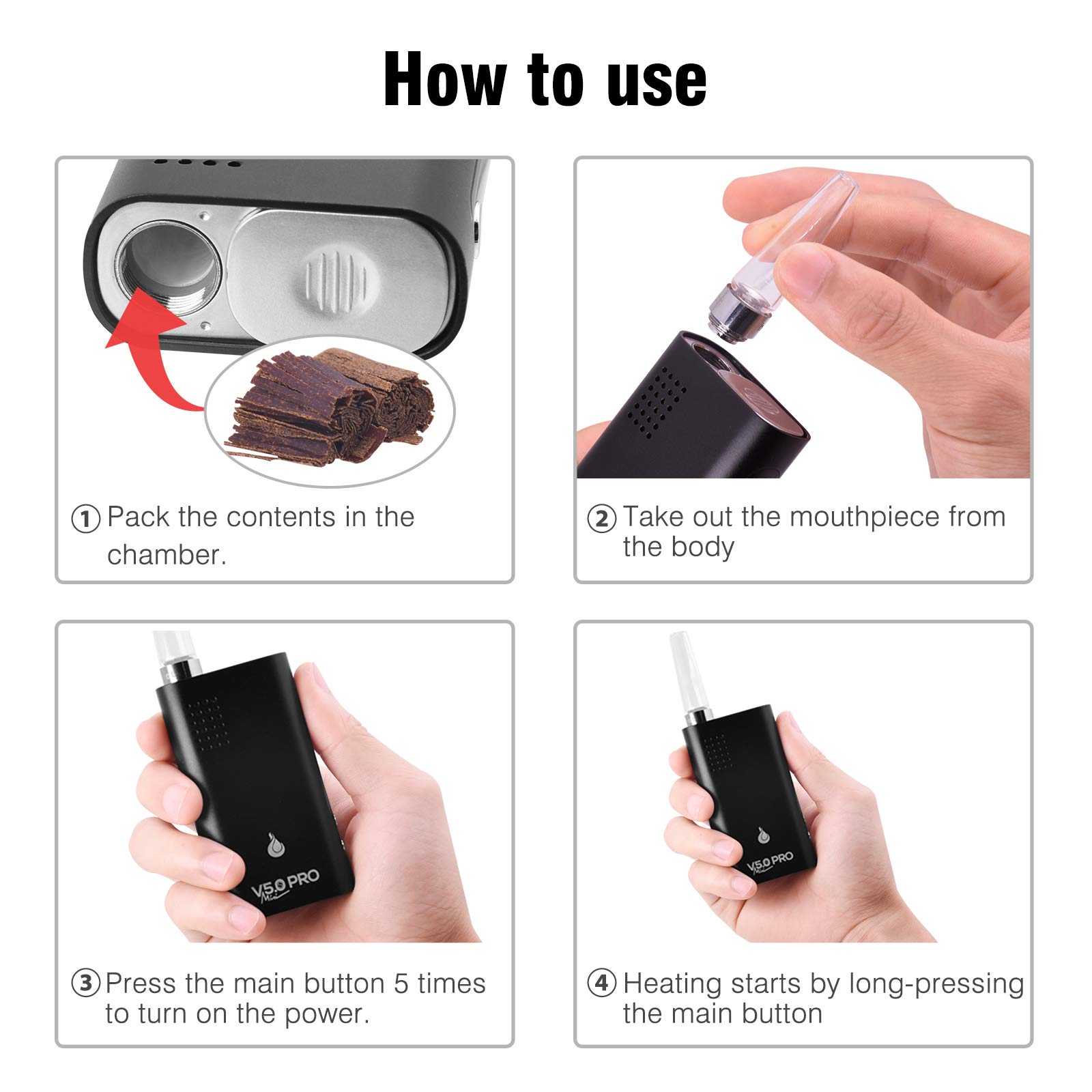 How to use

① Pack the contents in the chamber.

② Take out the mouthpiece from the body

V5.0 PRO Mini

③ Press the main button 5 times to turn on the power.

V5.0 PRO Mini

④ Heating starts by long-pressing the main button