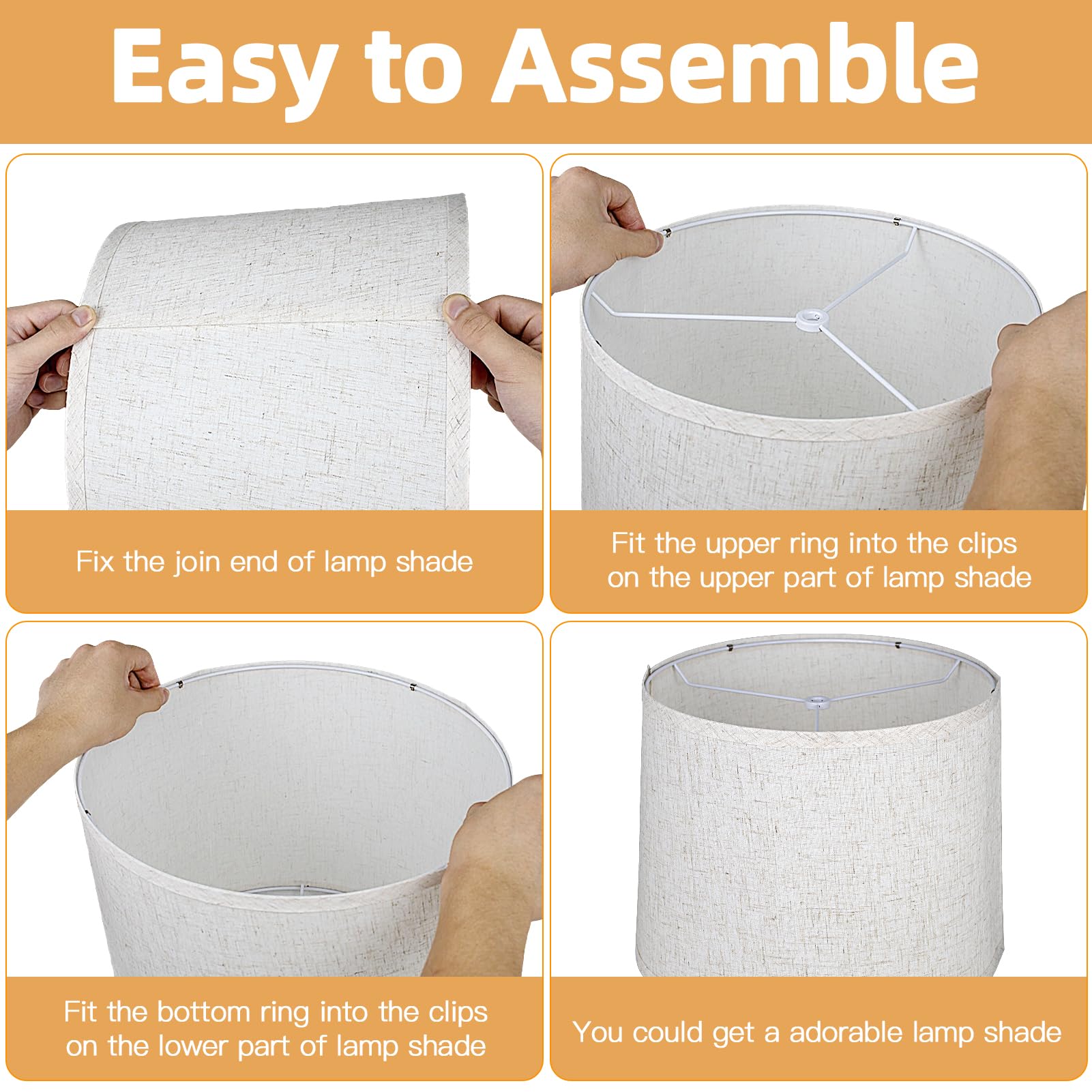 Easy to Assemble

Fix the join end of lamp shade

Fit the upper ring into the clips on the upper part of lamp shade

Fit the bottom ring into the clips on the lower part of lamp shade

You could get a adorable lamp shade