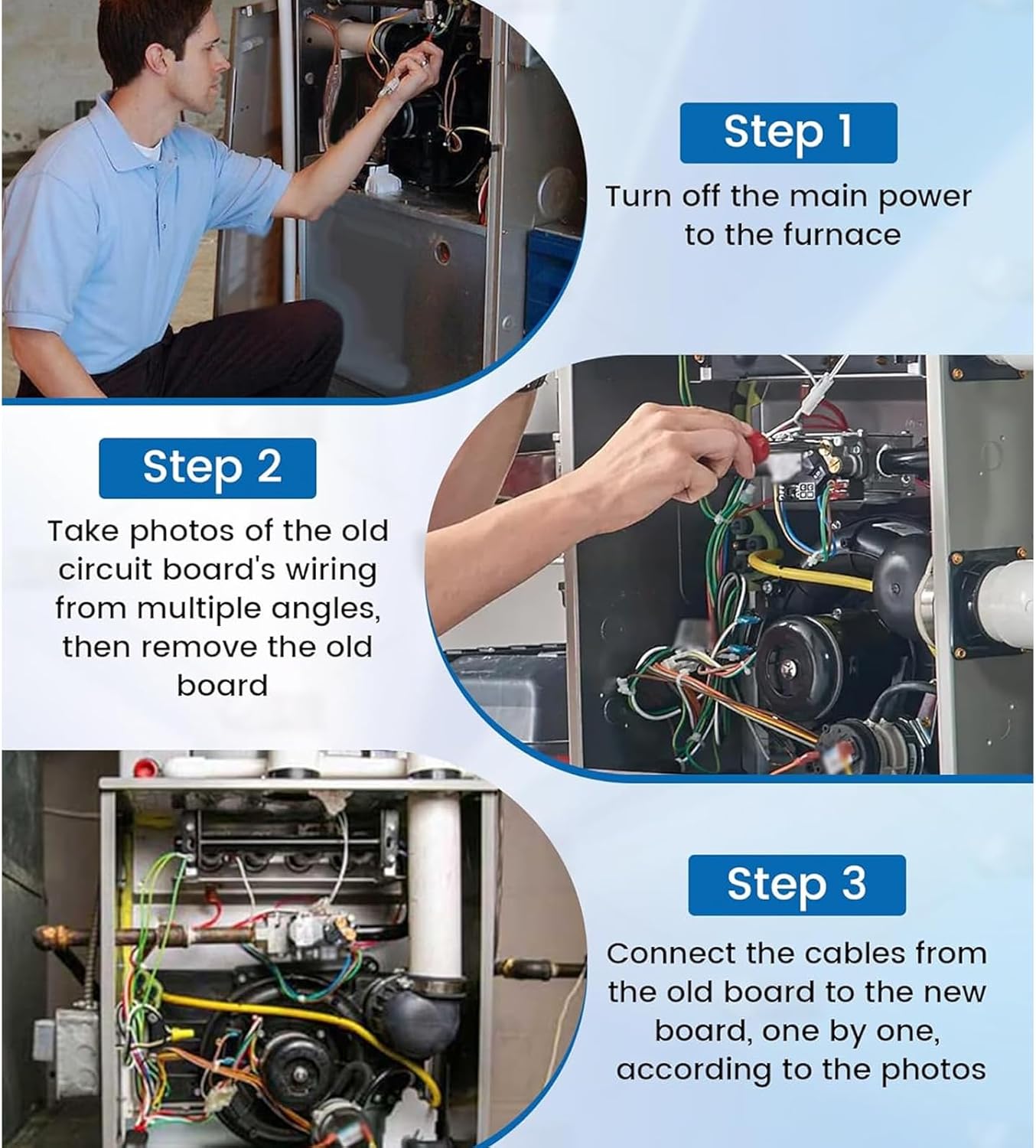 Step 1
Turn off the main power to the furnace

Step 2
Take photos of the old circuit board's wiring from multiple angles, then remove the old board

Step 3
Connect the cables from the old board to the new board, one by one, according to the photos