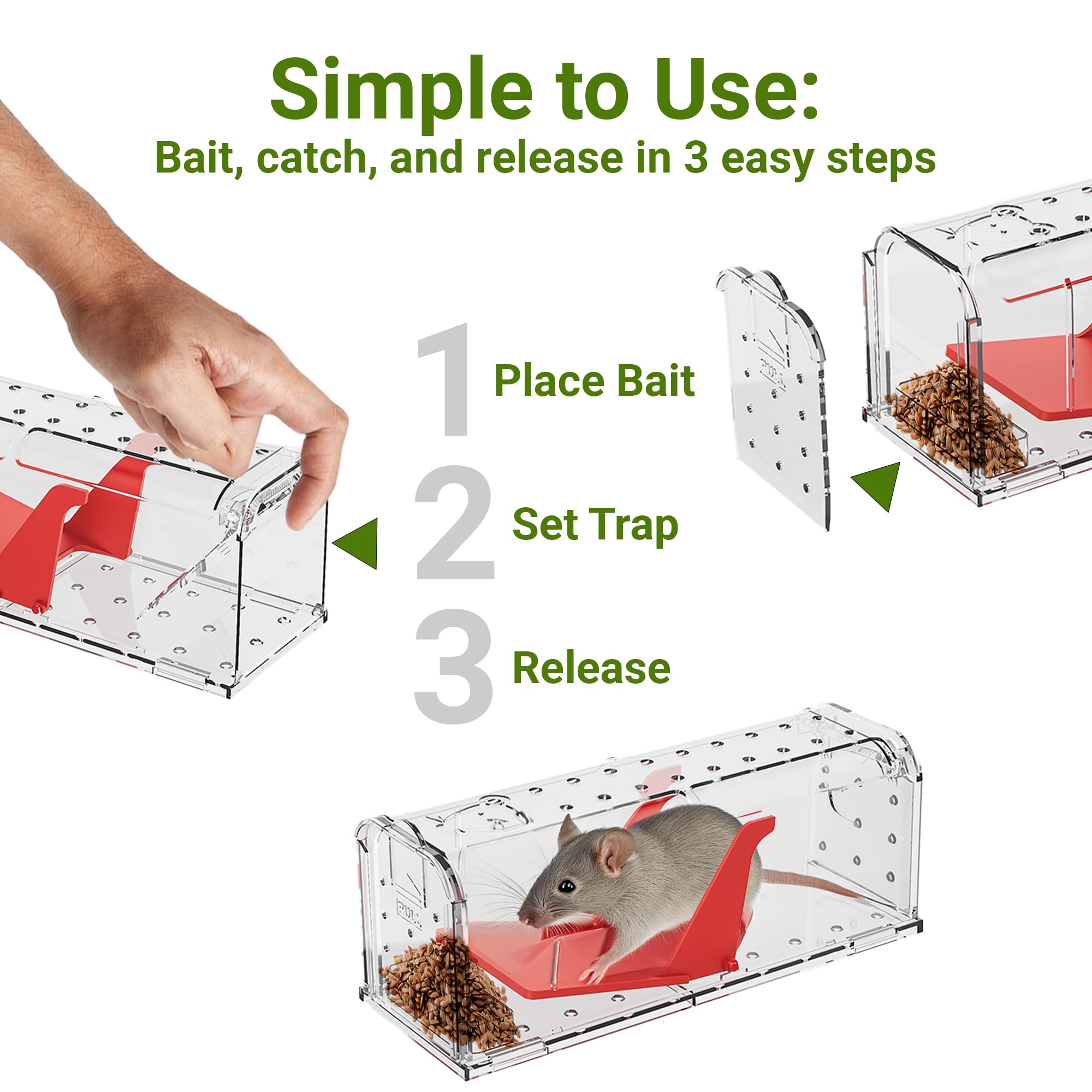 Simple to Use:
Bait, catch, and release in 3 easy steps

1 Place Bait

2 Set Trap

3 Release

PULL

PULL