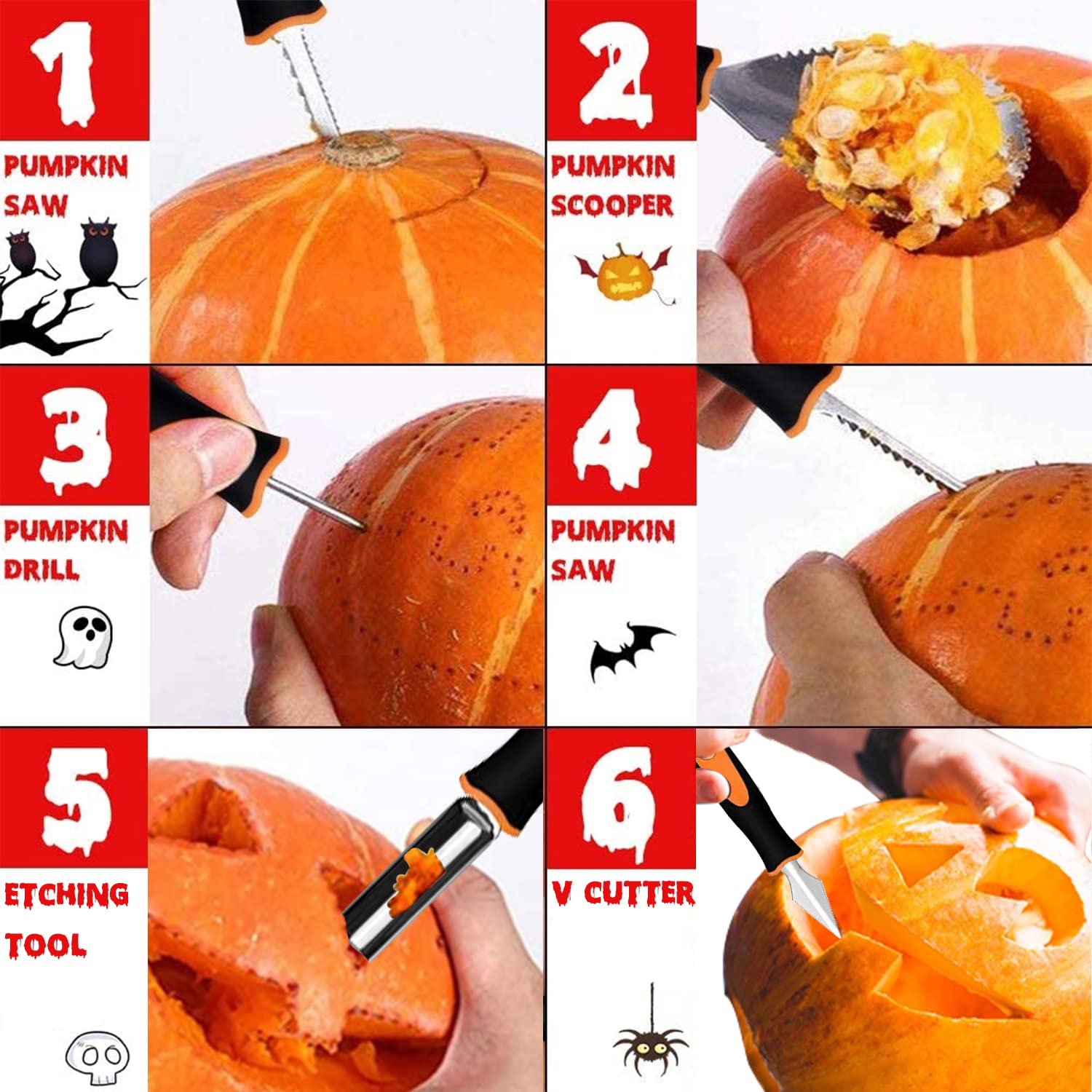 1
PUMPKIN SAW

2
PUMPKIN SCOOPER

3
PUMPKIN DRILL

4
PUMPKIN SAW

5
ETCHING TOOL

6
V CUTTER