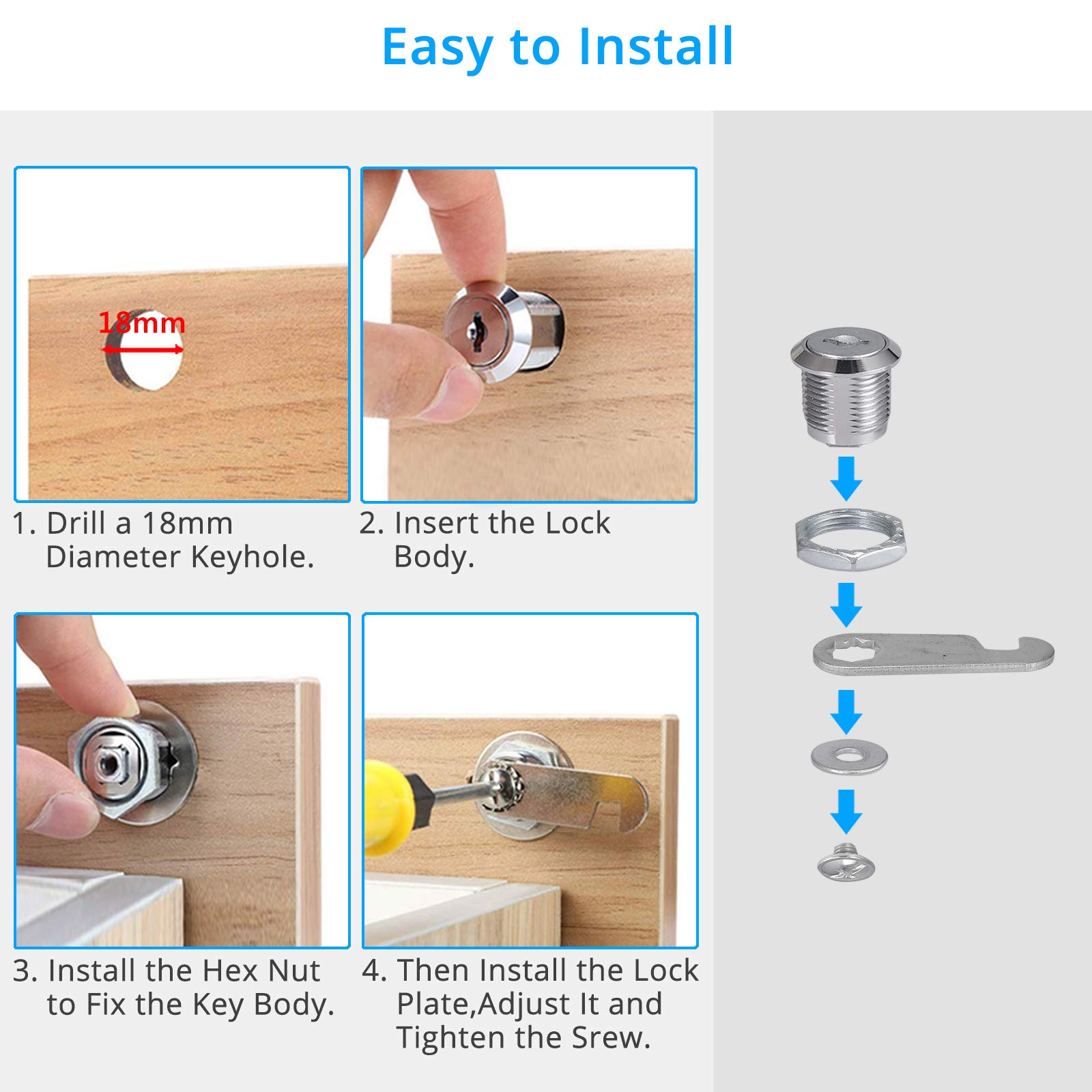 Easy to Install

18mm

1. Drill a 18mm Diameter Keyhole.

2. Insert the Lock Body.

3. Install the Hex Nut to Fix the Key Body.

4. Then Install the Lock Plate,Adjust It and Tighten the Srew.