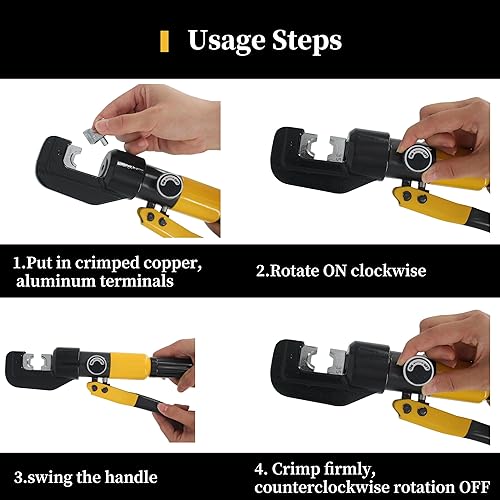 Usage Steps

1.Put in crimped copper, aluminum terminals

2.Rotate ON clockwise

3.swing the handle

4. Crimp firmly, counterclockwise rotation OFF