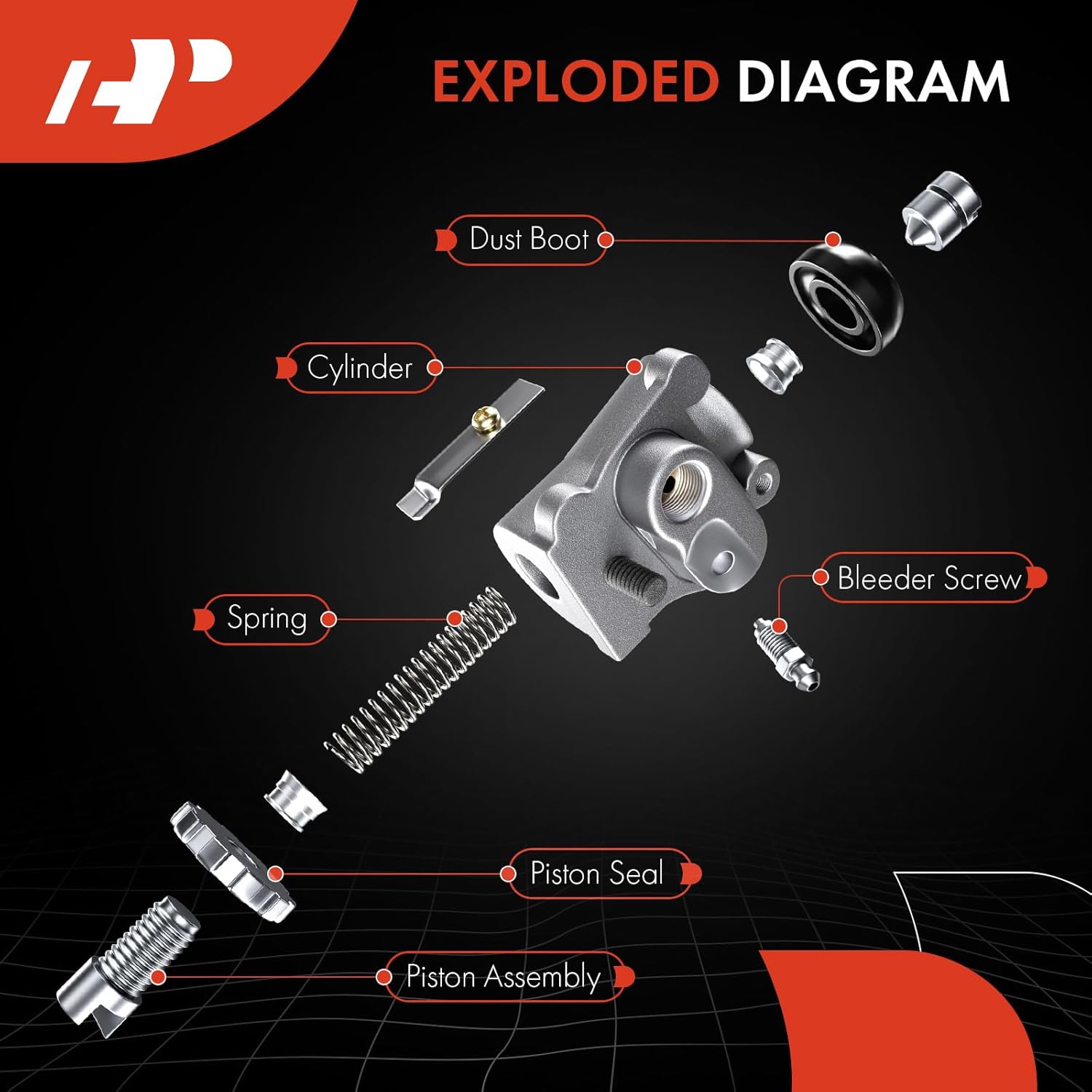 AP

EXPLODED DIAGRAM

Dust Boot

Cylinder

Bleeder Screw

Spring

Piston Seal

Piston Assembly