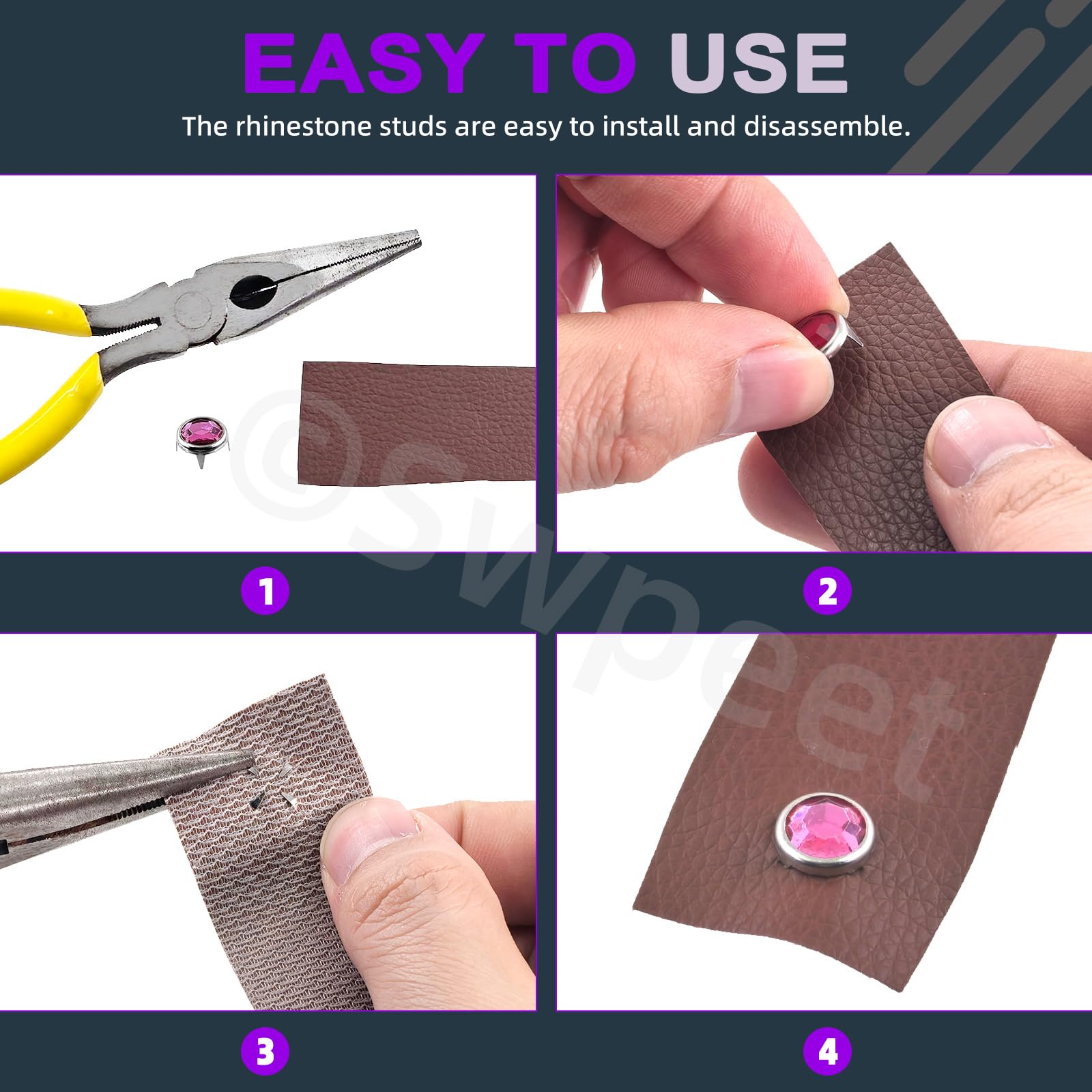 EASY TO USE

The rhinestone studs are easy to install and disassemble.

©Swpeet

1

2

3

4