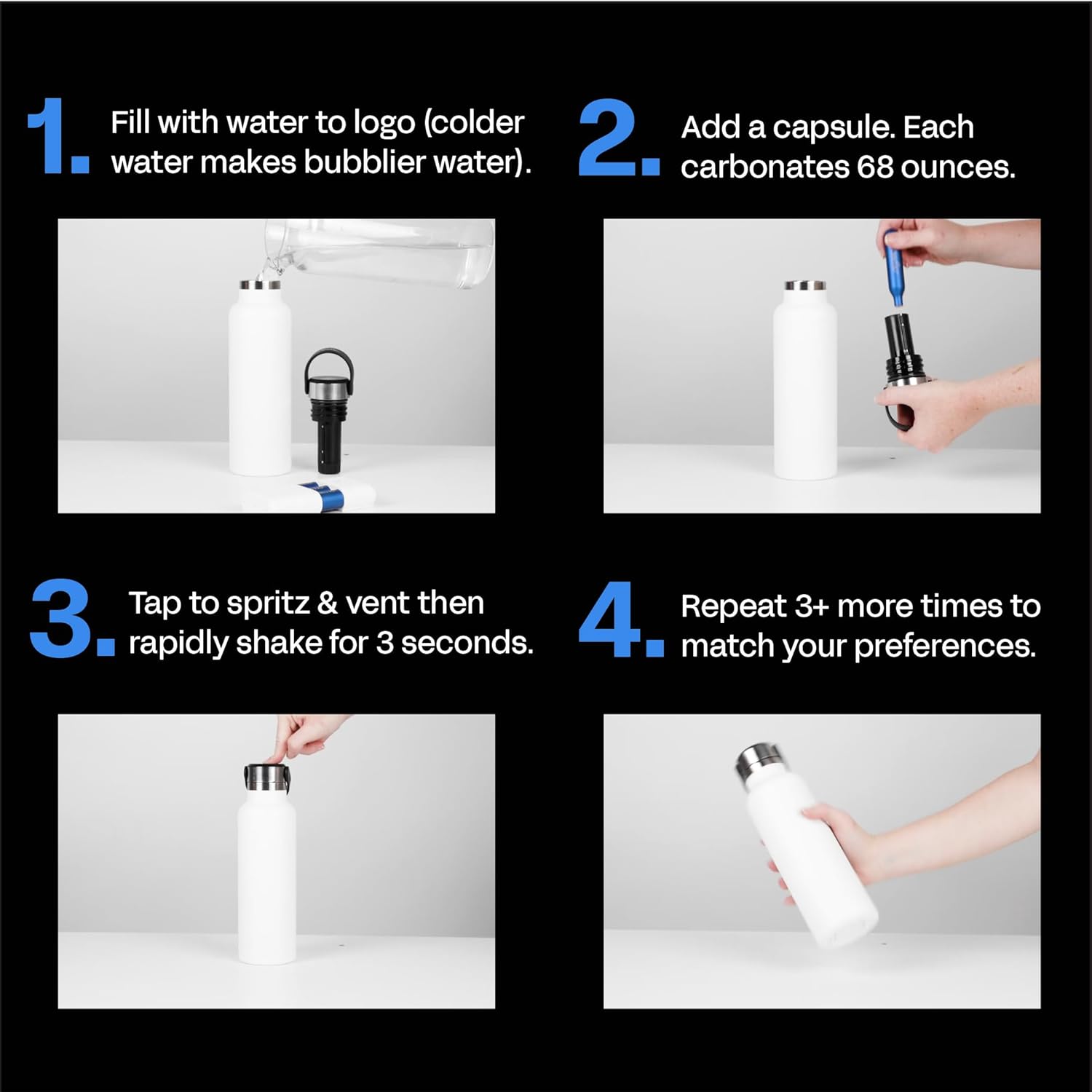 1. Fill with water to logo (colder water makes bubblier water).

2. Add a capsule. Each carbonates 68 ounces.

3. Tap to spritz & vent then rapidly shake for 3 seconds.

4. Repeat 3+ more times to match your preferences.