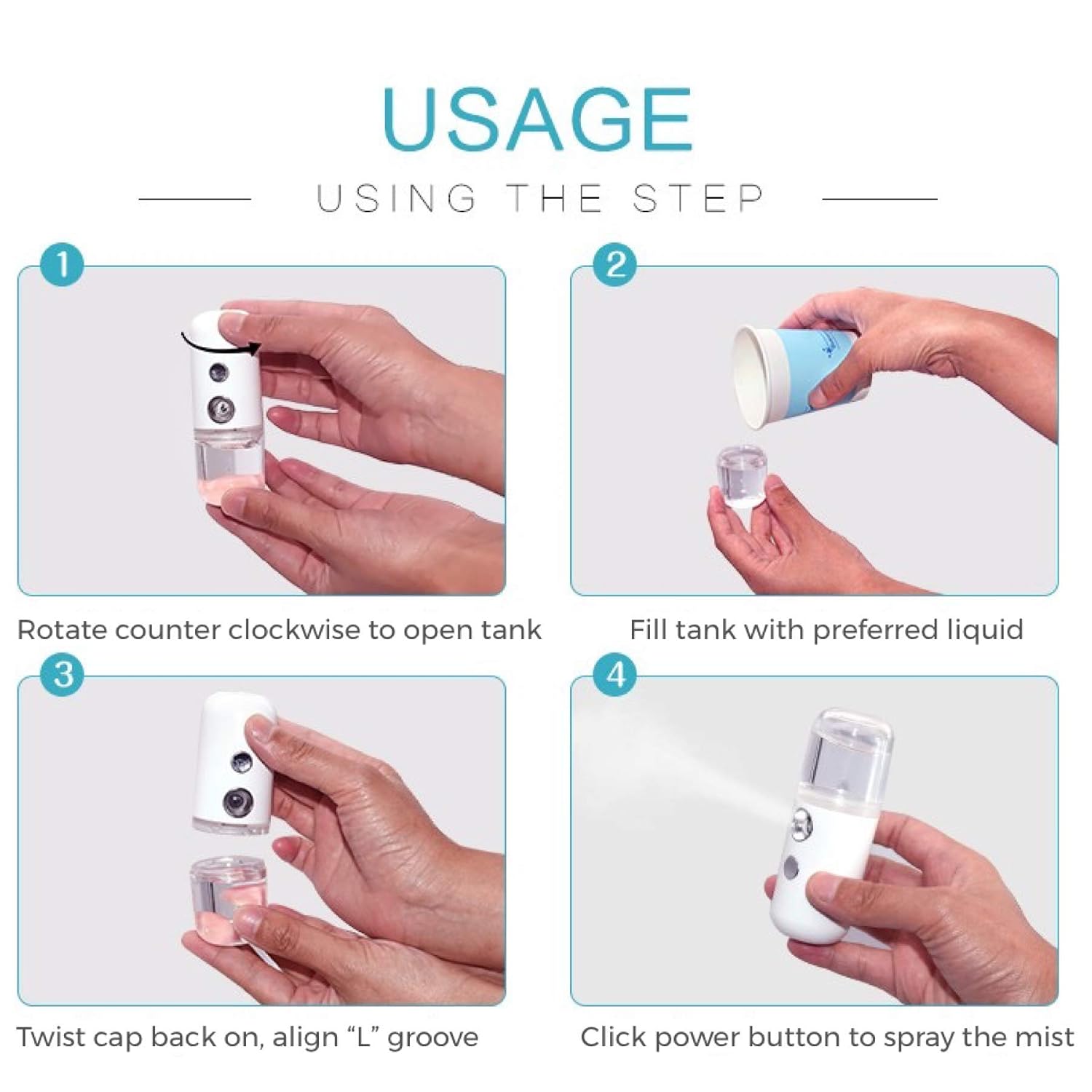 USAGE

USING THE STEP

1

Rotate counter clockwise to open tank

2

Fill tank with preferred liquid

3

Twist cap back on, align “L” groove

4

Click power button to spray the mist