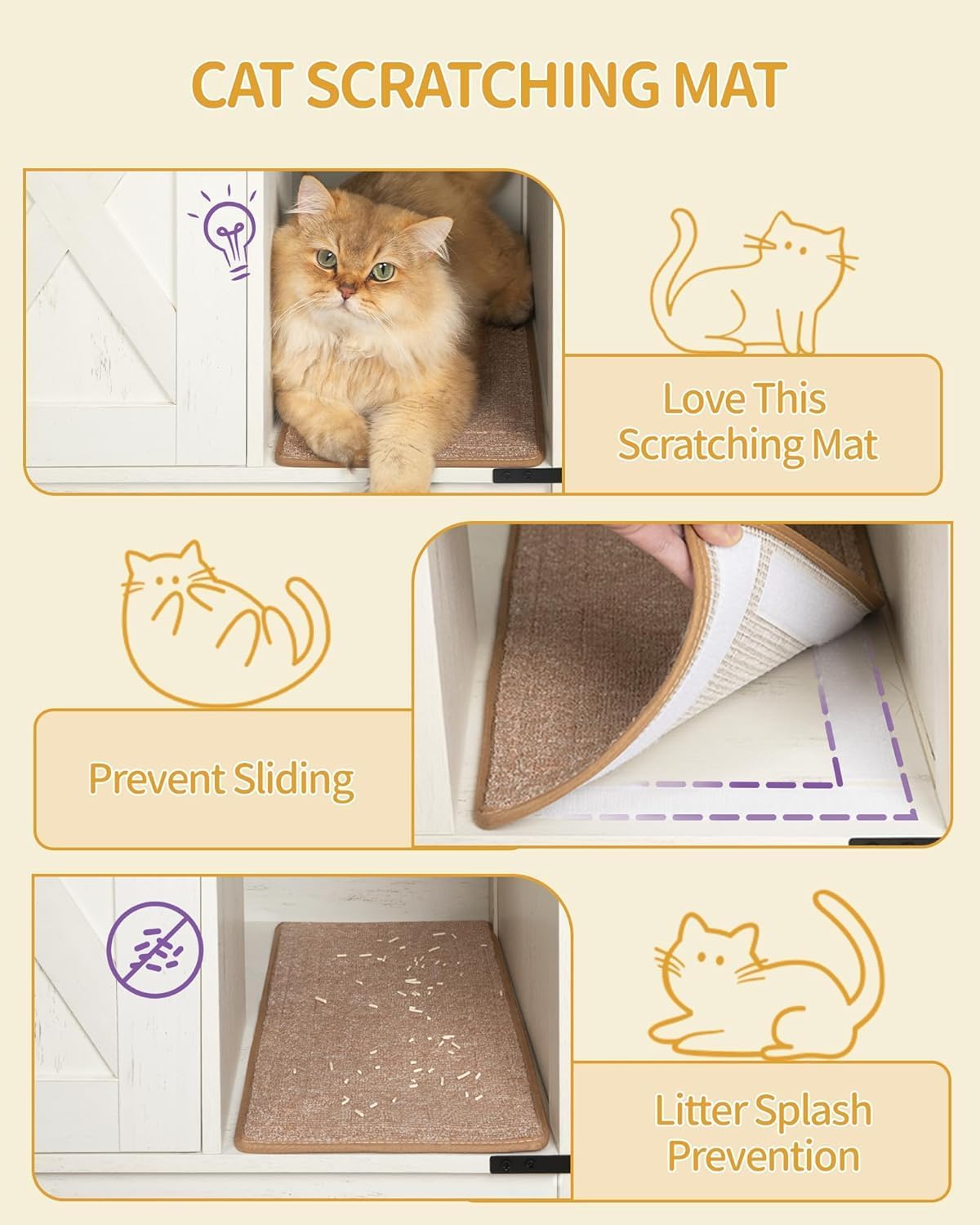 CAT SCRATCHING MAT

Love This Scratching Mat

Prevent Sliding

Litter Splash Prevention